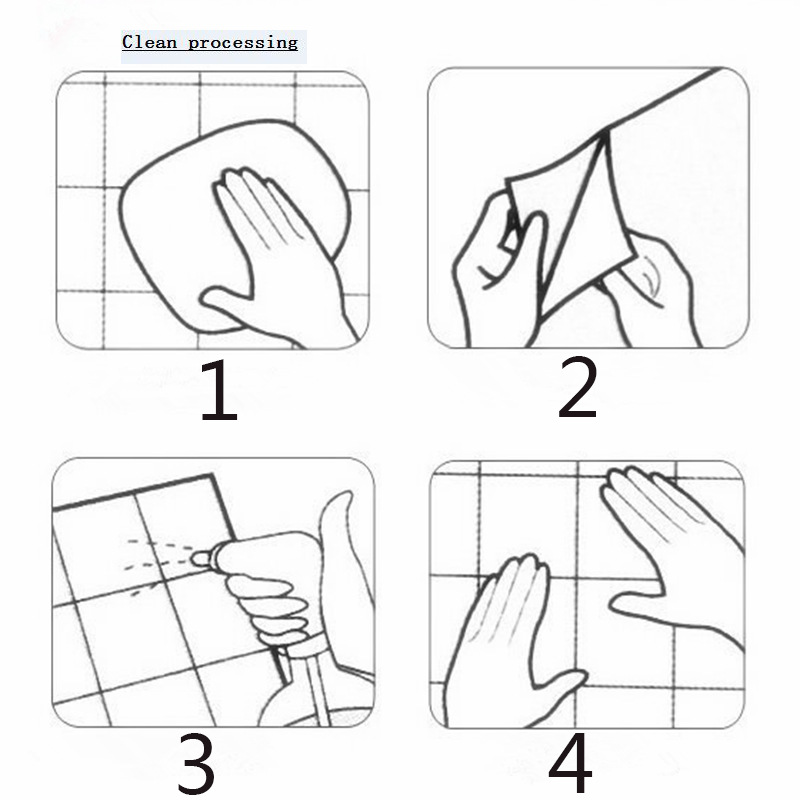 Clean processing

1

2

3

4