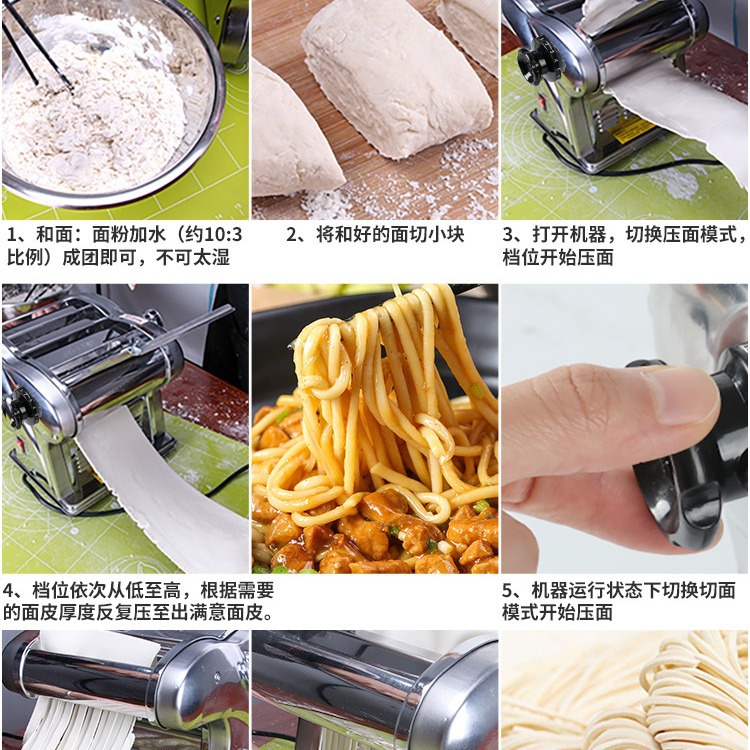 1、和面：面粉加水（约10:3比例）成团即可，不可太湿

2、将和好的面切小块

3、打开机器，切换压面模式，档位开始压面

4、档位依次从低至高，根据需要的面皮厚度反复压至出满意面皮。

5、机器运行状态下切换切面模式开始压面