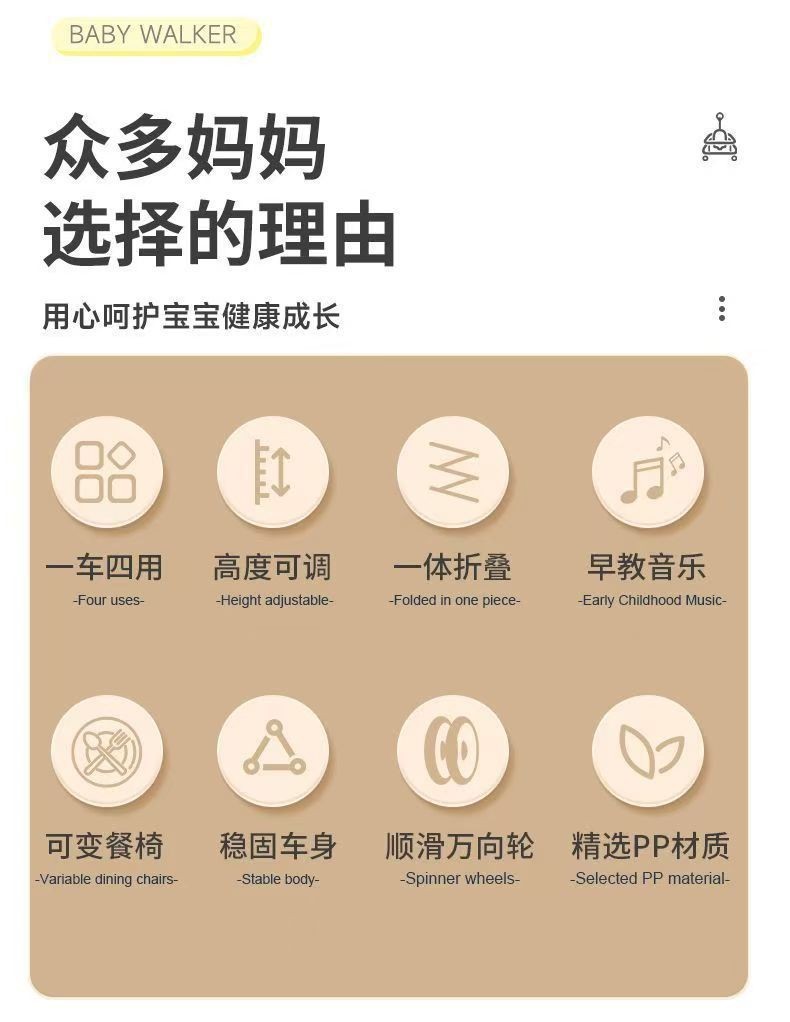 BABY WALKER

众多妈妈
选择的理由

用心呵护宝宝健康成长

一车四用
-Four uses-

高度可调
-Height adjustable-

一体折叠
-Folded in one piece-

早教音乐
-Early Childhood Music-

可变餐椅
-Variable dining chairs-

稳固车身
-Stable body-

顺滑万向轮
-Spinner wheels-

精选PP材质
-Selected PP material-