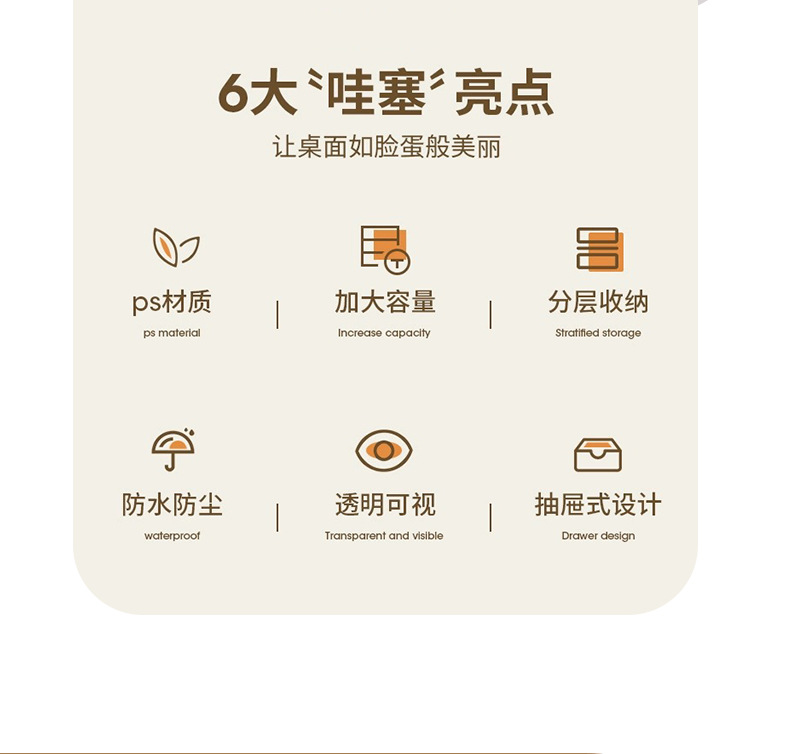 6大“哇塞”亮点

让桌面如脸蛋般美丽

ps材质
ps material

加大容量
Increase capacity

分层收纳
Stratified storage

防水防尘
waterproof

透明可视
Transparent and visible

抽屉式设计
Drawer design