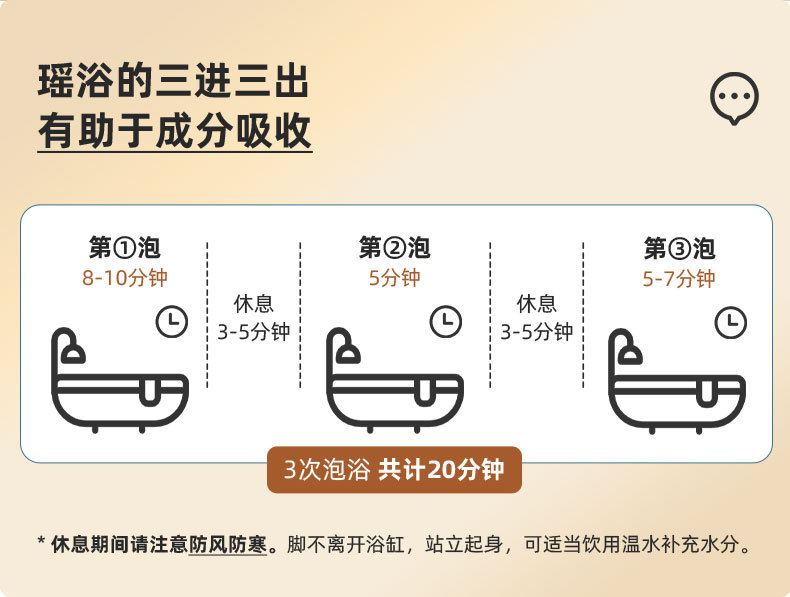 瑶浴的三进三出
有助于成分吸收

第①泡
8-10分钟

休息
3-5分钟

第②泡
5分钟

休息
3-5分钟

第③泡
5-7分钟

3次泡浴 共计20分钟

* 休息期间请注意防风防寒。脚不离开浴缸，站立起身，可适当饮用温水补充水分。