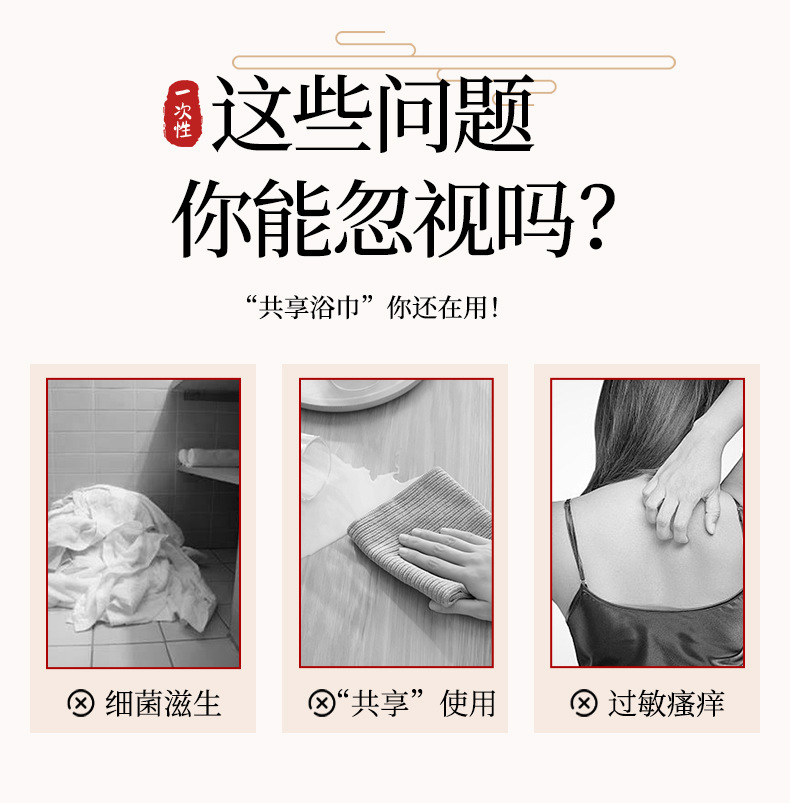 一次性

这些问题
你能忽视吗？

“共享浴巾”你还在用！

细菌滋生

“共享”使用

过敏瘙痒