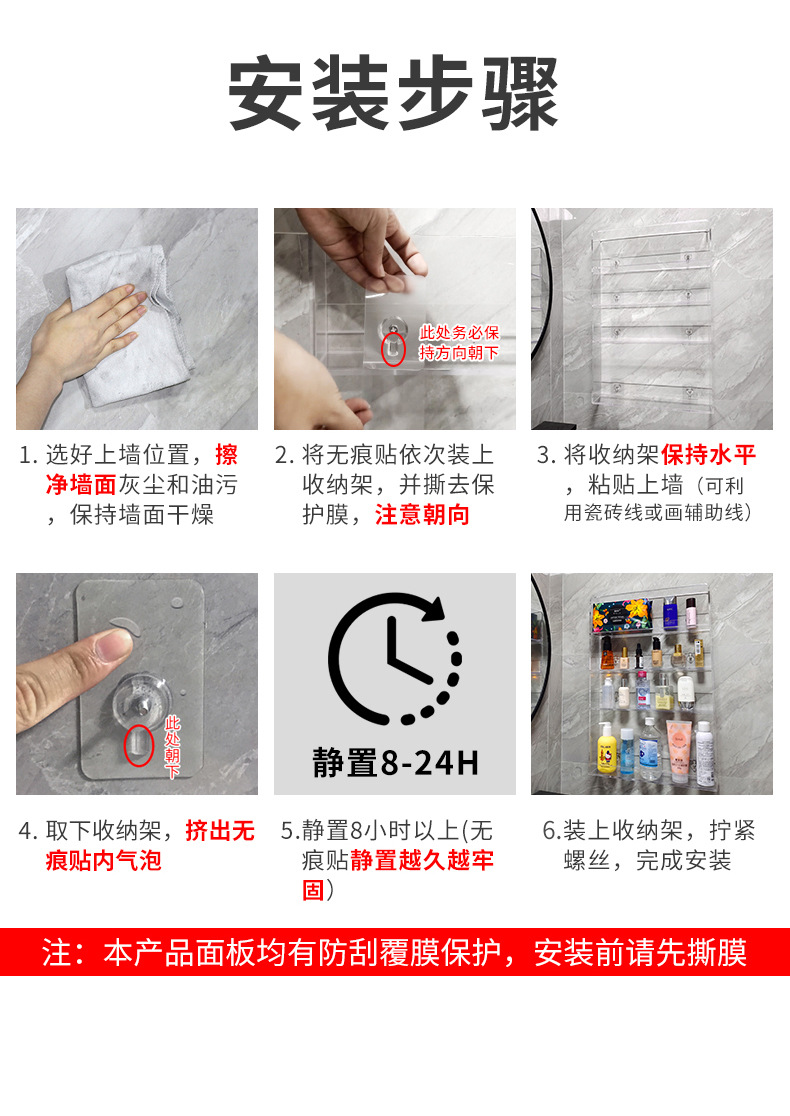 安装步骤

此处务必保持方向朝下

1. 选好上墙位置，擦净墙面灰尘和油污，保持墙面干燥

2. 将无痕贴依次装上收纳架，并撕去保护膜，注意朝向

3. 将收纳架保持水平，粘贴上墙（可利用瓷砖线或画辅助线）

此处朝下

静置8-24H

4. 取下收纳架，挤出无痕贴内气泡

5.静置8小时以上(无痕贴静置越久越牢固)

6.装上收纳架，拧紧螺丝，完成安装

注：本产品面板均有防刮覆膜保护，安装前请先撕膜