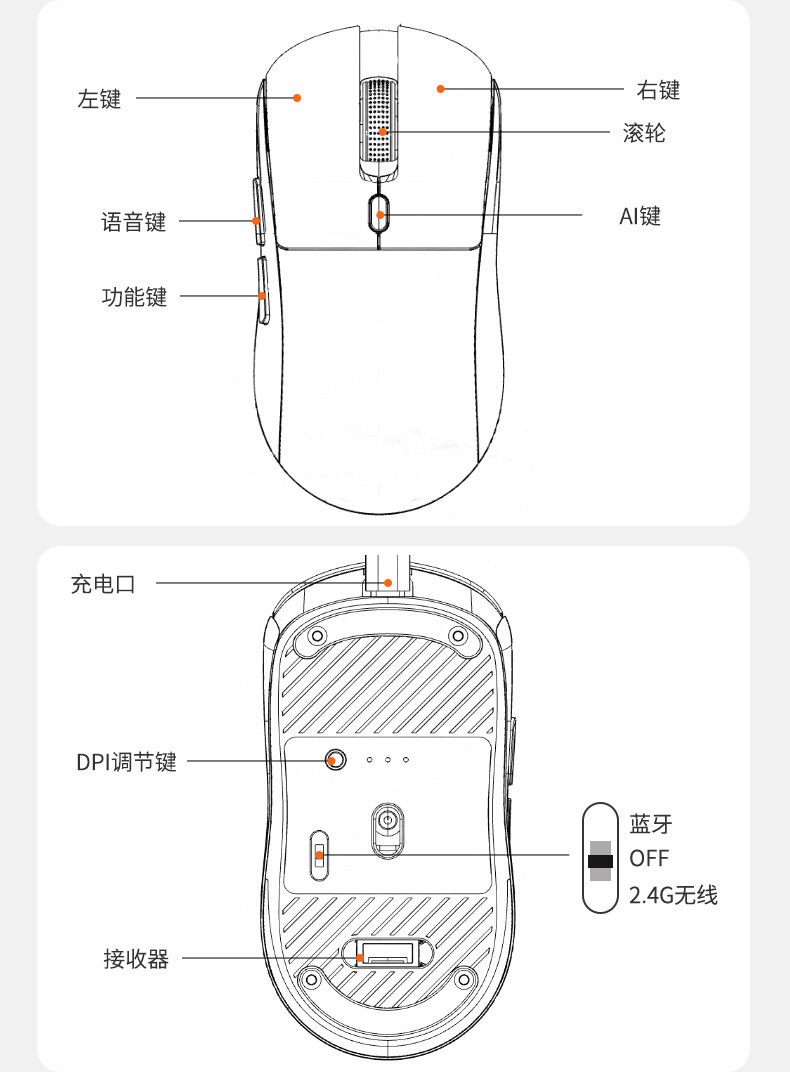 左键
右键
滚轮
语音键
AI键
功能键

充电口
DPI调节键
蓝牙
OFF
2.4G无线
接收器