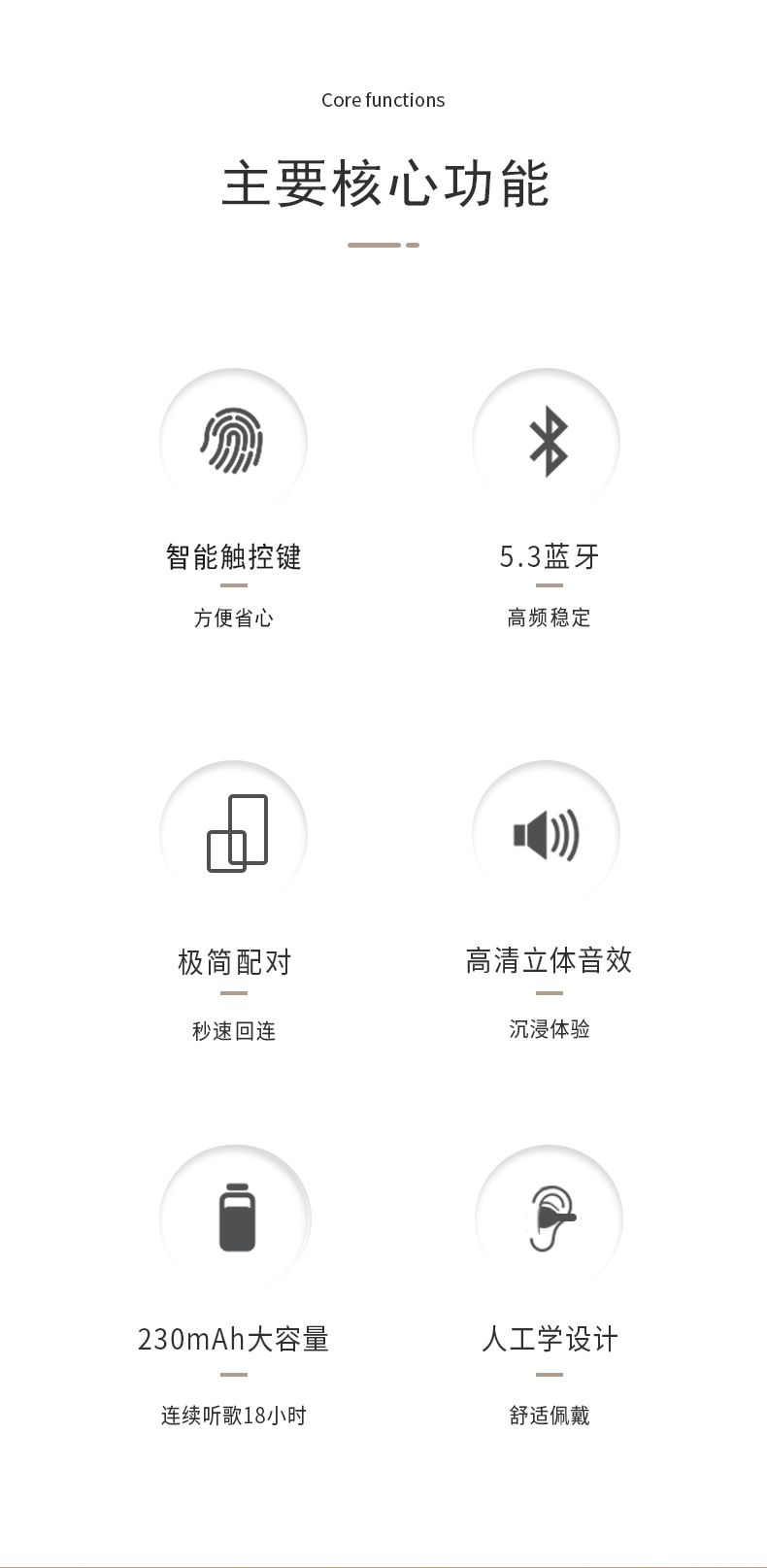 Core functions

主要核心功能

智能触控键

方便省心

5.3蓝牙

高频稳定

极简配对

秒速回连

高清立体音效

沉浸体验

230mAh大容量

连续听歌18小时

人工学设计

舒适佩戴