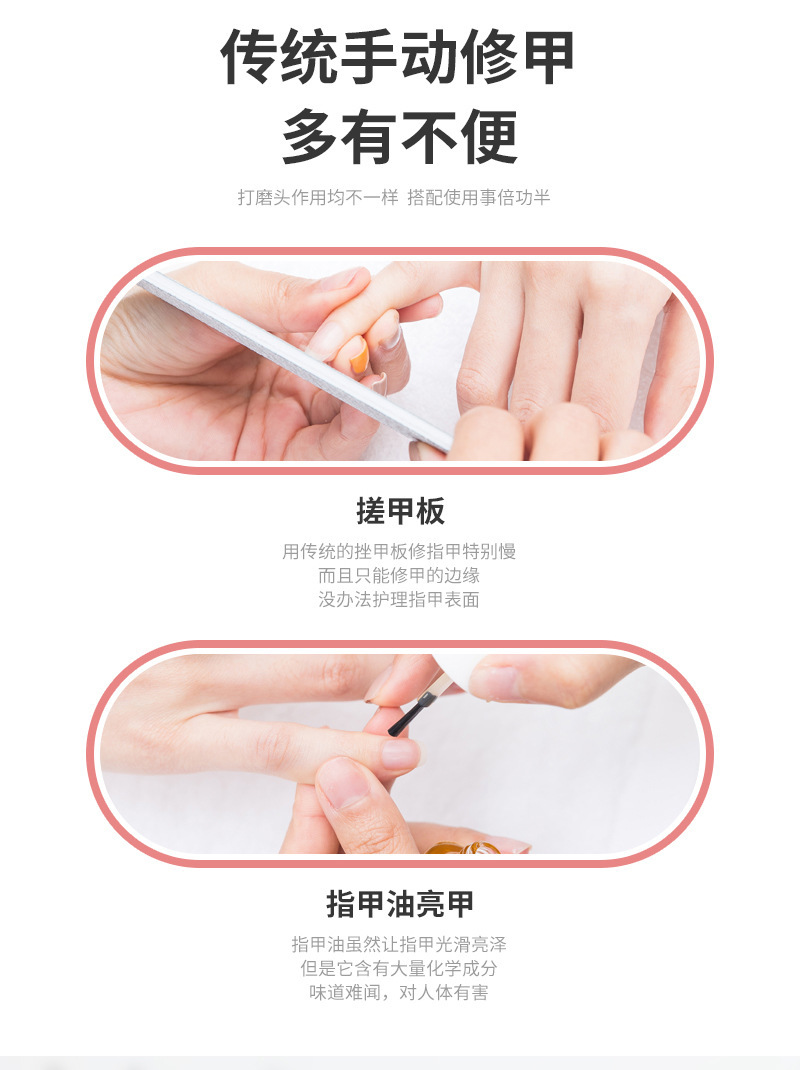 传统手动修甲
多有不便

打磨头作用均不一样 搭配使用事倍功半

搓甲板

用传统的挫甲板修指甲特别慢
而且只能修甲的边缘
没办法护理指甲表面

指甲油亮甲

指甲油虽然让指甲光滑亮泽
但是它含有大量化学成分
味道难闻，对人体有害