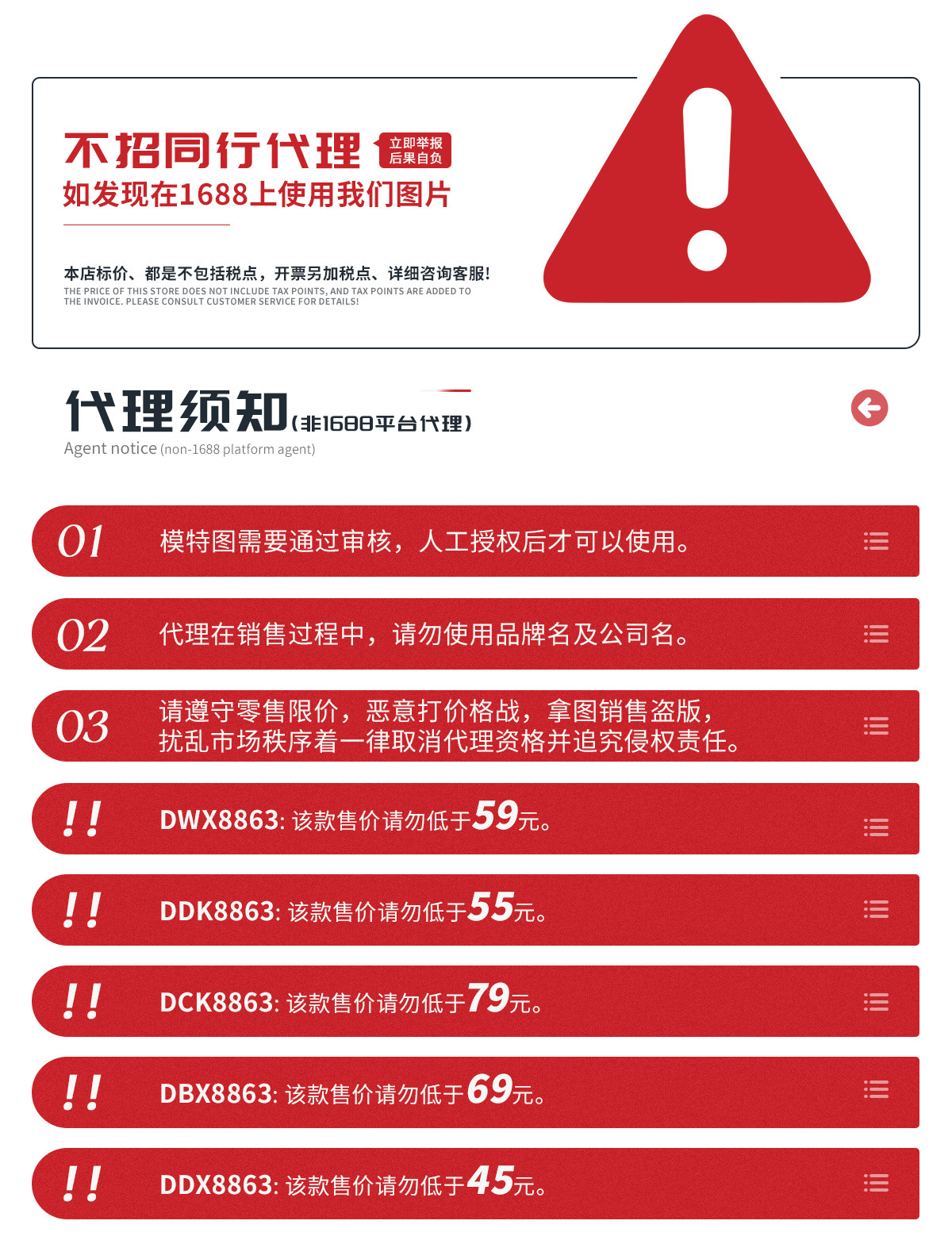 不招同行代理 立即举报 后果自负
如发现在1688上使用我们图片

本店标价、都是不包括税点，开票另加税点、详细咨询客服！
THE PRICE OF THIS STORE DOES NOT INCLUDE TAX POINTS, AND TAX POINTS ARE ADDED TO THE INVOICE. PLEASE CONSULT CUSTOMER SERVICE FOR DETAILS!

代理须知（非1688平台代理）
Agent notice (non-1688 platform agent)

01 模特图需要通过审核，人工授权后才可以使用。

02 代理在销售过程中，请勿使用品牌名及公司名。

03 请遵守零售限价，恶意打价格战，拿图销售盗版，扰乱市场秩序着一律取消代理资格并追究侵权责任。

!! DWX8863: 该款售价请勿低于59元。

!! DDK8863: 该款售价请勿低于55元。

!! DCK8863: 该款售价请勿低于79元。

!! DBX8863: 该款售价请勿低于69元。

!! DDX8863: 该款售价请勿低于45元。