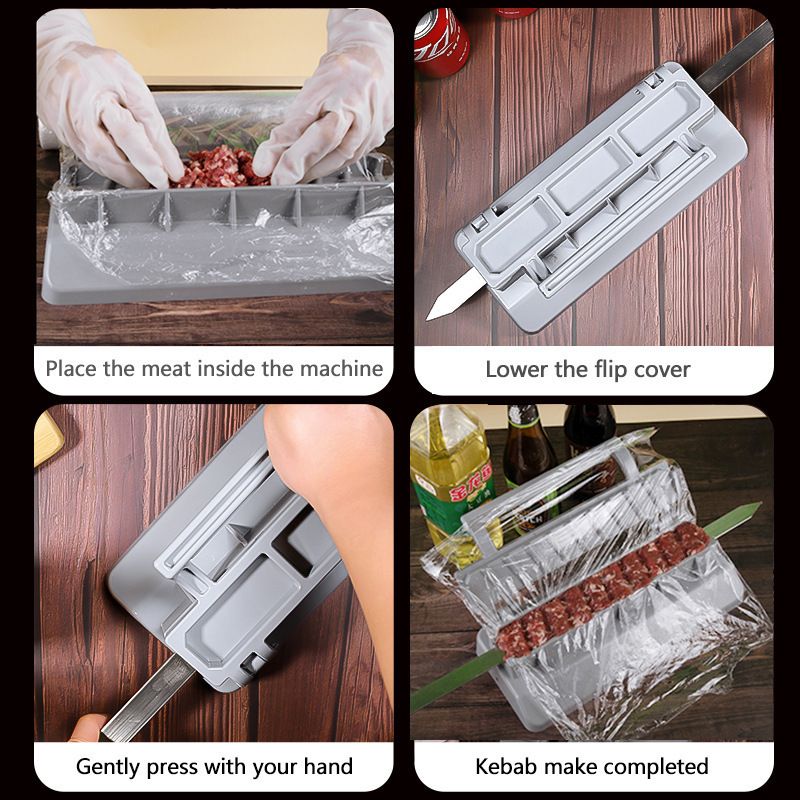 Place the meat inside the machine

Lower the flip cover

Gently press with your hand

Kebab make completed