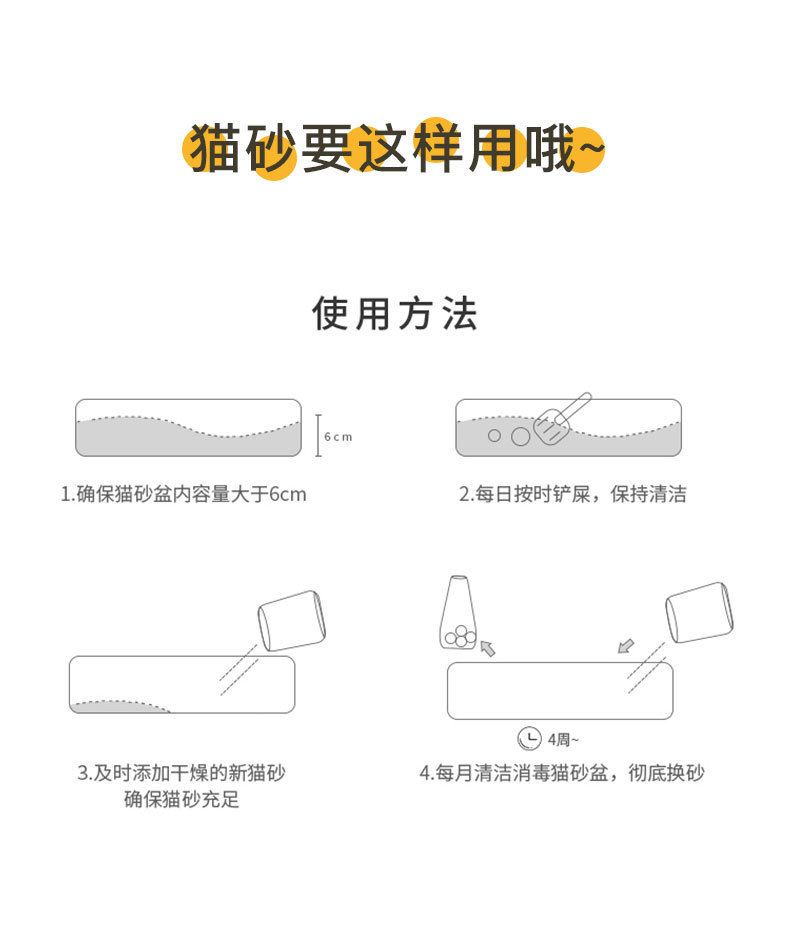 猫砂要这样用哦~

使用方法

6cm

1.确保猫砂盆内容量大于6cm

2.每日按时铲屎，保持清洁

3.及时添加干燥的新猫砂
确保猫砂充足

4周~

4.每月清洁消毒猫砂盆，彻底换砂