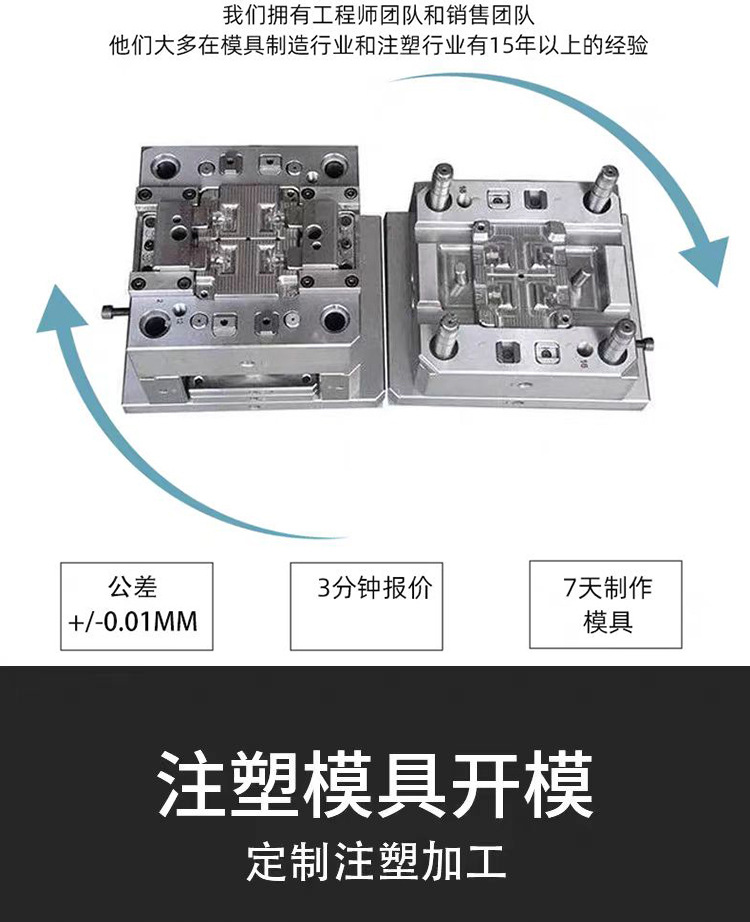 我们拥有工程师团队和销售团队
他们大多在模具制造行业和注塑行业有15年以上的经验

公差
+/-0.01MM

3分钟报价

7天制作
模具

注塑模具开模

定制注塑加工