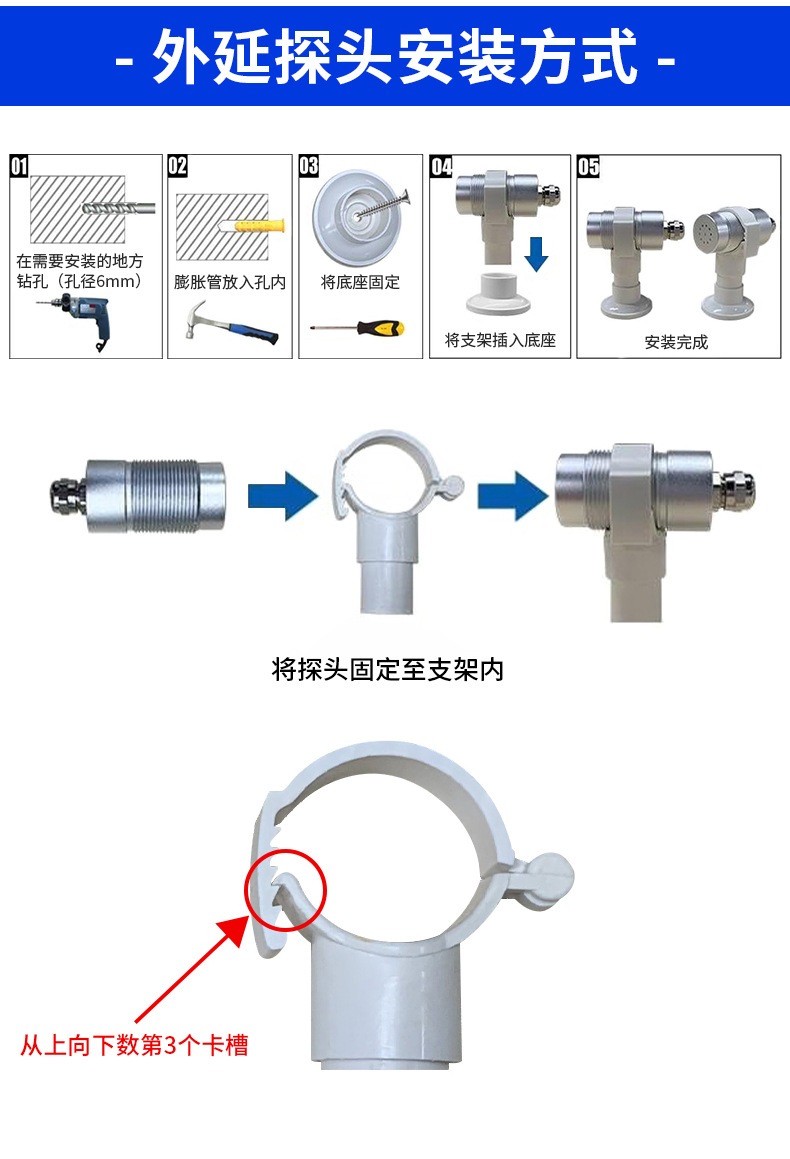 - 外延探头安装方式 -

01
在需要安装的地方钻孔（孔径6mm）

02
膨胀管放入孔内

03
将底座固定

04
将支架插入底座

05
安装完成

将探头固定至支架内

从上向下数第3个卡槽