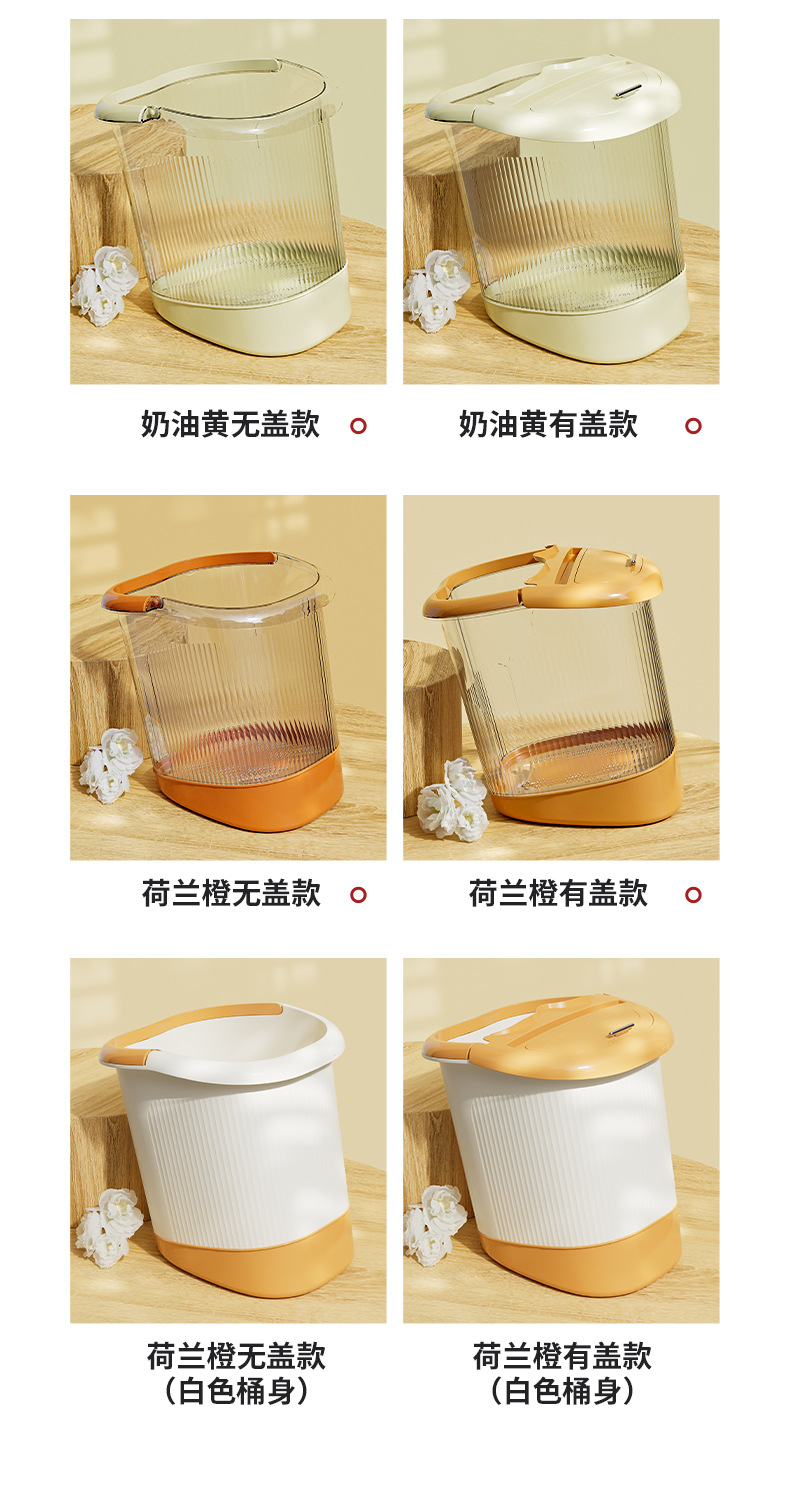 奶油黄无盖款

奶油黄有盖款

荷兰橙无盖款

荷兰橙有盖款

荷兰橙无盖款
（白色桶身）

荷兰橙有盖款
（白色桶身）