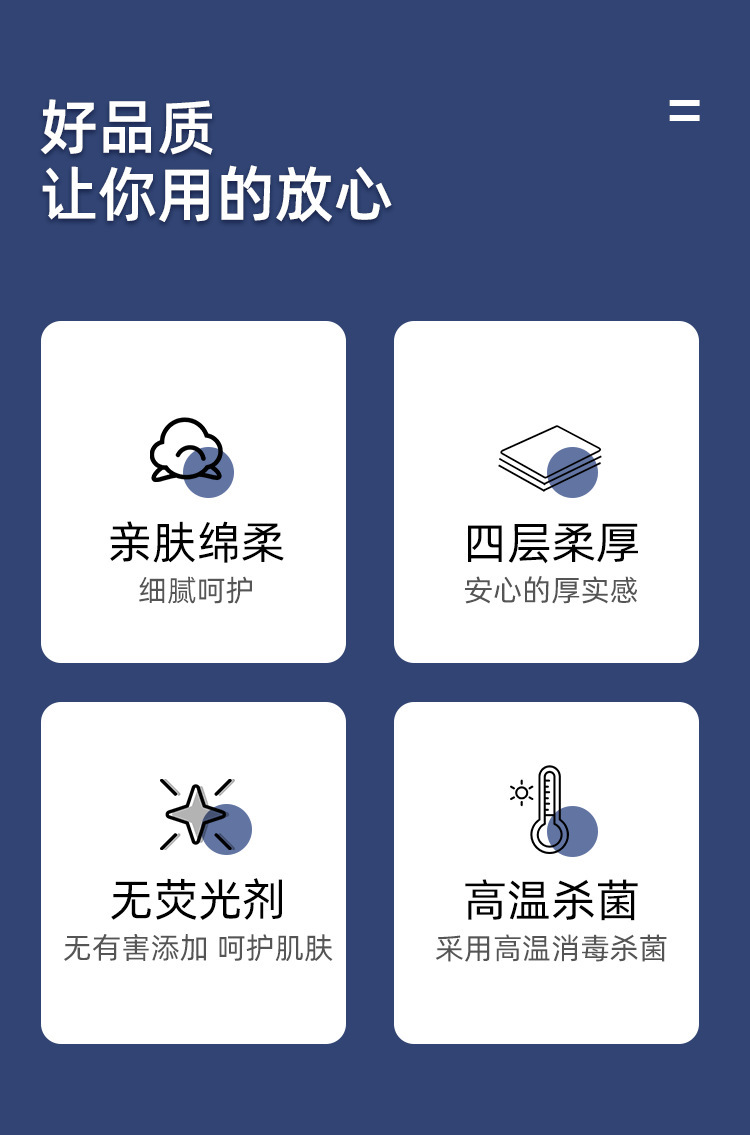 好品质
让你用的放心

亲肤绵柔
细腻呵护

四层柔厚
安心的厚实感

无荧光剂
无有害添加 呵护肌肤

高温杀菌
采用高温消毒杀菌