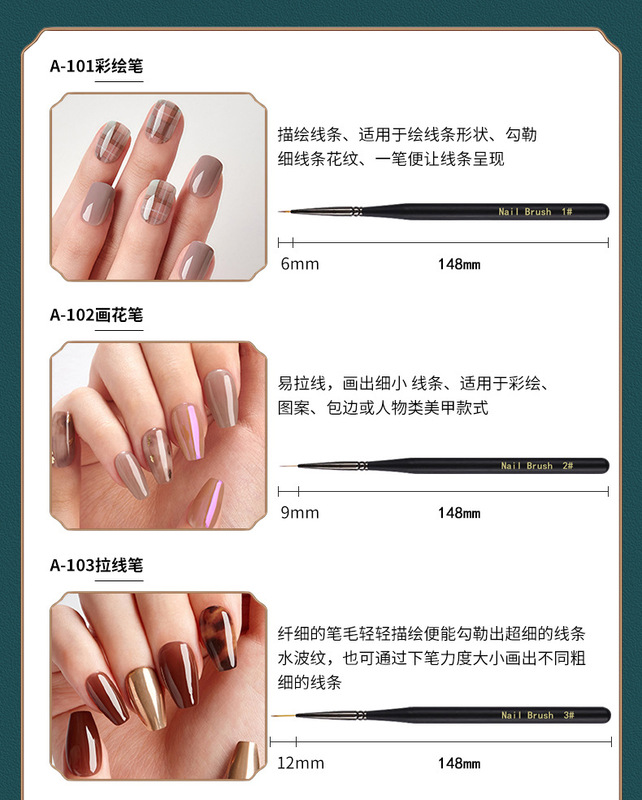 A-101彩绘笔

描绘线条、适用于绘线条形状、勾勒细线条花纹、一笔便让线条呈现

Nail Brush 1#

6mm 148㎜

A-102画花笔

易拉线，画出细小 线条、适用于彩绘、图案、包边或人物类美甲款式

Nail Brush 2#

9mm 148㎜

A-103拉线笔

纤细的笔毛轻轻描绘便能勾勒出超细的线条水波纹，也可通过下笔力度大小画出不同粗细的线条

Nail Brush 3#

12mm 148㎜