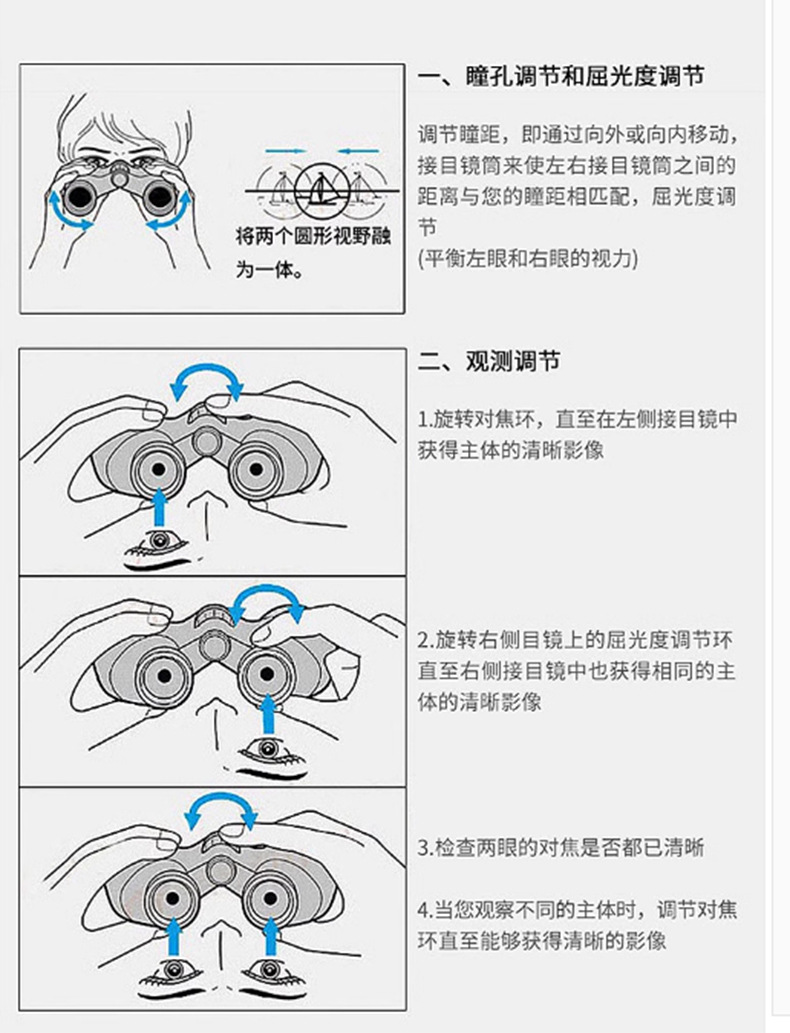 将两个圆形视野融为一体。

一、瞳孔调节和屈光度调节

调节瞳距，即通过向外或向内移动，接目镜筒来使左右接目镜筒之间的距离与您的瞳距相匹配，屈光度调节
(平衡左眼和右眼的视力)

二、观测调节

1.旋转对焦环，直至在左侧接目镜中获得主体的清晰影像

2.旋转右侧目镜上的屈光度调节环直至右侧接目镜中也获得相同的主体的清晰影像

3.检查两眼的对焦是否都已清晰

4.当您观察不同的主体时，调节对焦环直至能够获得清晰的影像