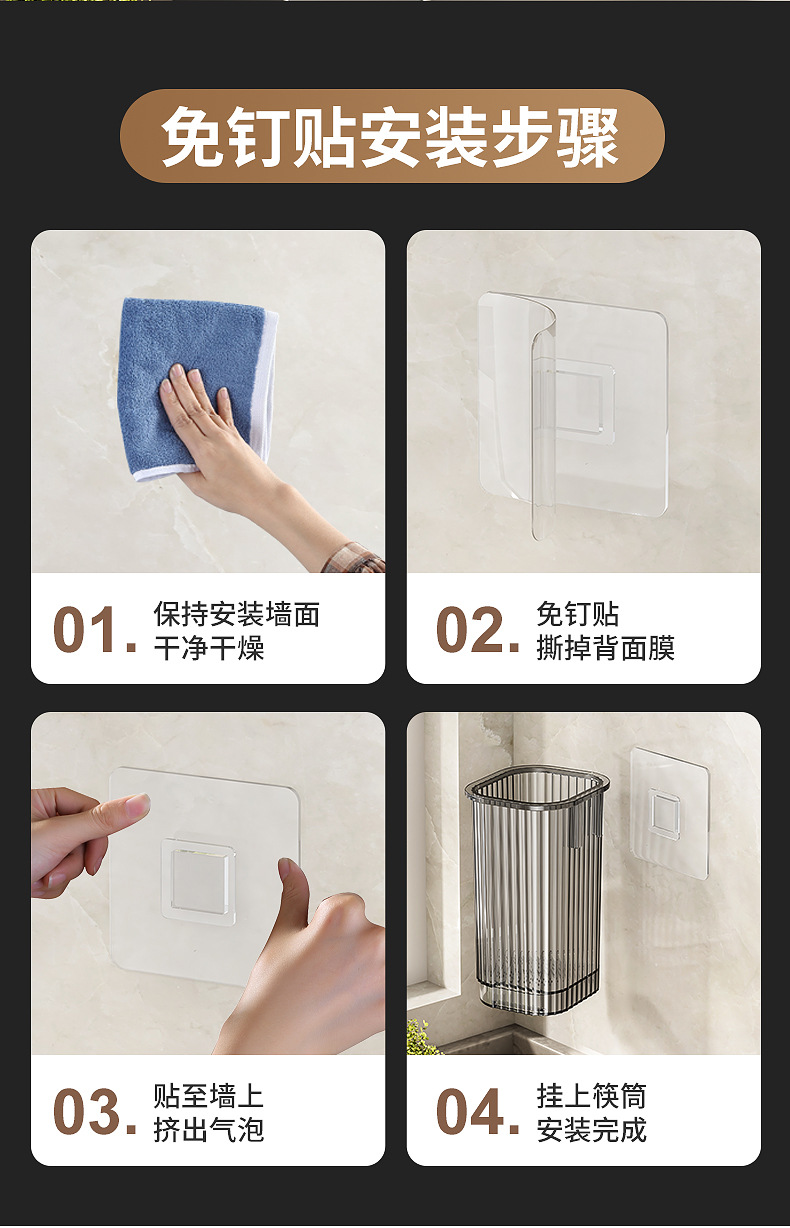 免钉贴安装步骤

01. 保持安装墙面
干净干燥

02. 免钉贴
撕掉背面膜

03. 贴至墙上
挤出气泡

04. 挂上筷筒
安装完成