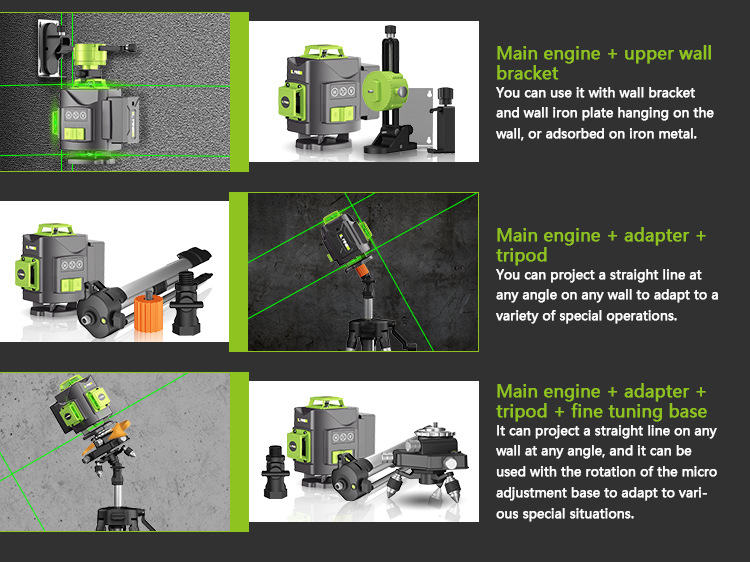 Main engine + upper wall bracket
You can use it with wall bracket and wall iron plate hanging on the wall, or adsorbed on iron metal.

Main engine + adapter + tripod
You can project a straight line at any angle on any wall to adapt to a variety of special operations.

Main engine + adapter + tripod + fine tuning base
It can project a straight line on any wall at any angle, and it can be used with the rotation of the micro adjustment base to adapt to various special situations.