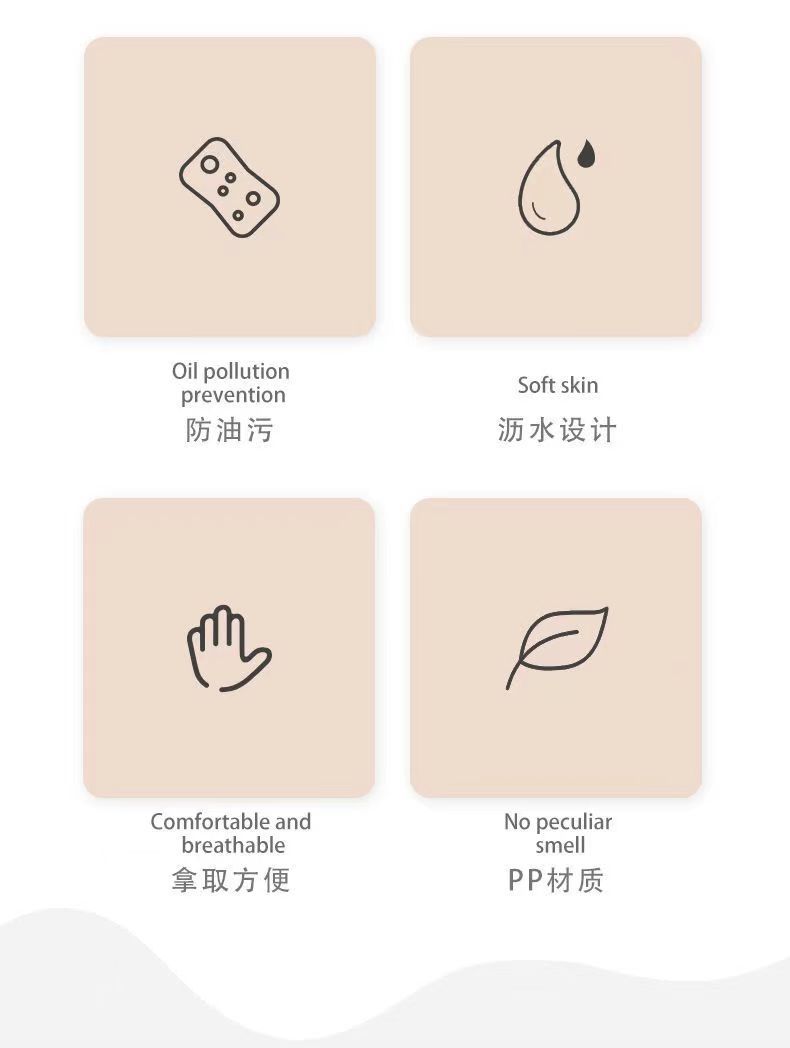 Oil pollution prevention
防油污

Soft skin
沥水设计

Comfortable and breathable
拿取方便

No peculiar smell
PP材质