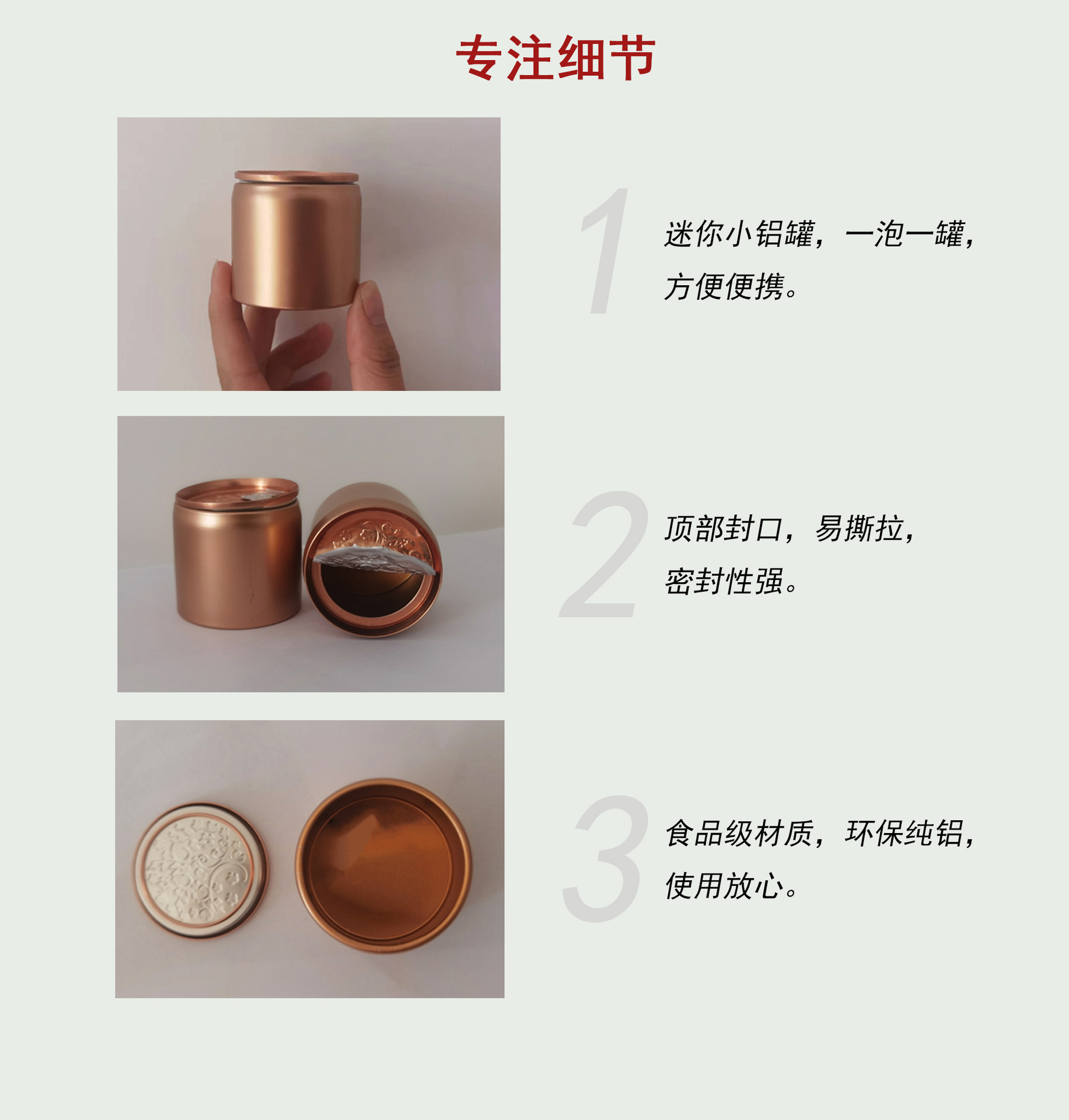 专注细节

1 迷你小铝罐，一泡一罐，方便便携。

2 顶部封口，易撕拉，密封性强。

3 食品级材质，环保纯铝，使用放心。