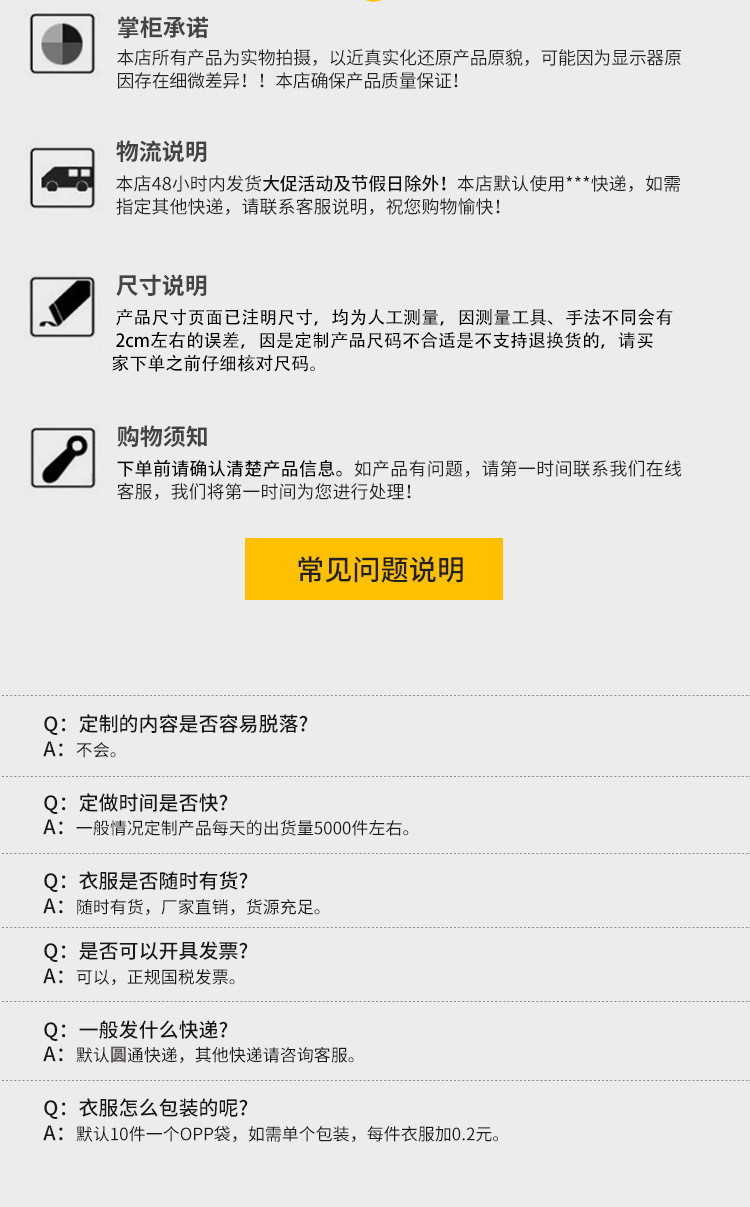 掌柜承诺

本店所有产品为实物拍摄，以近真实化还原产品原貌，可能因为显示器原因存在细微差异！！本店确保产品质量保证！

物流说明

本店48小时内发货大促活动及节假日除外！本店默认使用***快递，如需指定其他快递，请联系客服说明，祝您购物愉快！

尺寸说明

产品尺寸页面已注明尺寸，均为人工测量，因测量工具、手法不同会有2cm左右的误差，因是定制产品尺码不合适是不支持退换货的，请买家下单之前仔细核对尺码。

购物须知

下单前请确认清楚产品信息。如产品有问题，请第一时间联系我们在线客服，我们将第一时间为您进行处理！

常见问题说明

Q：定制的内容是否容易脱落?
A：不会。

Q：定做时间是否快?
A：一般情况定制产品每天的出货量5000件左右。

Q：衣服是否随时有货?
A：随时有货，厂家直销，货源充足。

Q：是否可以开具发票?
A：可以，正规国税发票。

Q：一般发什么快递?
A：默认圆通快递，其他快递请咨询客服。

Q：衣服怎么包装的呢?
A：默认10件一个OPP袋，如需单个包装，每件衣服加0.2元。