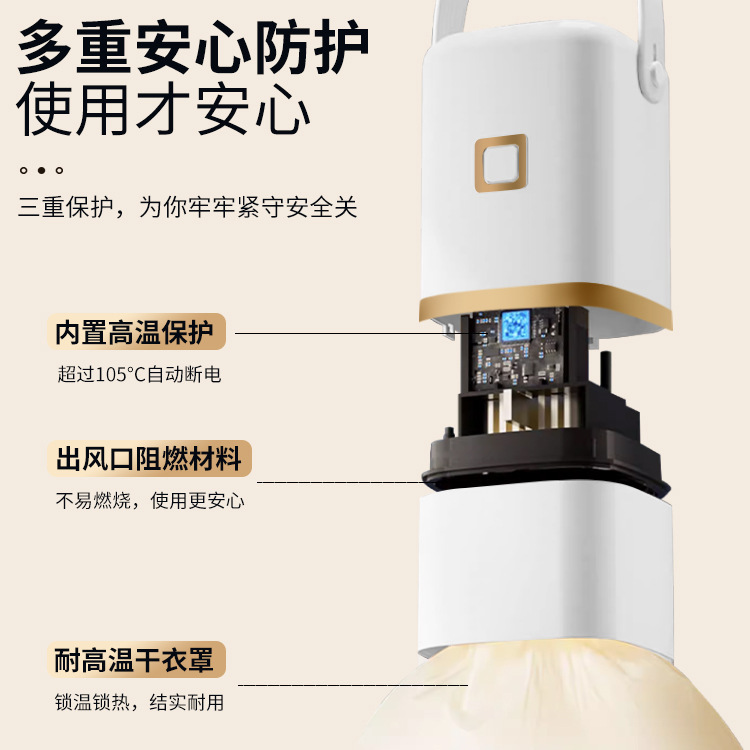 多重安心防护
使用才安心

三重保护，为你牢牢紧守安全关

内置高温保护
超过105°C自动断电

出风口阻燃材料
不易燃烧，使用更安心

耐高温干衣罩
锁温锁热，结实耐用