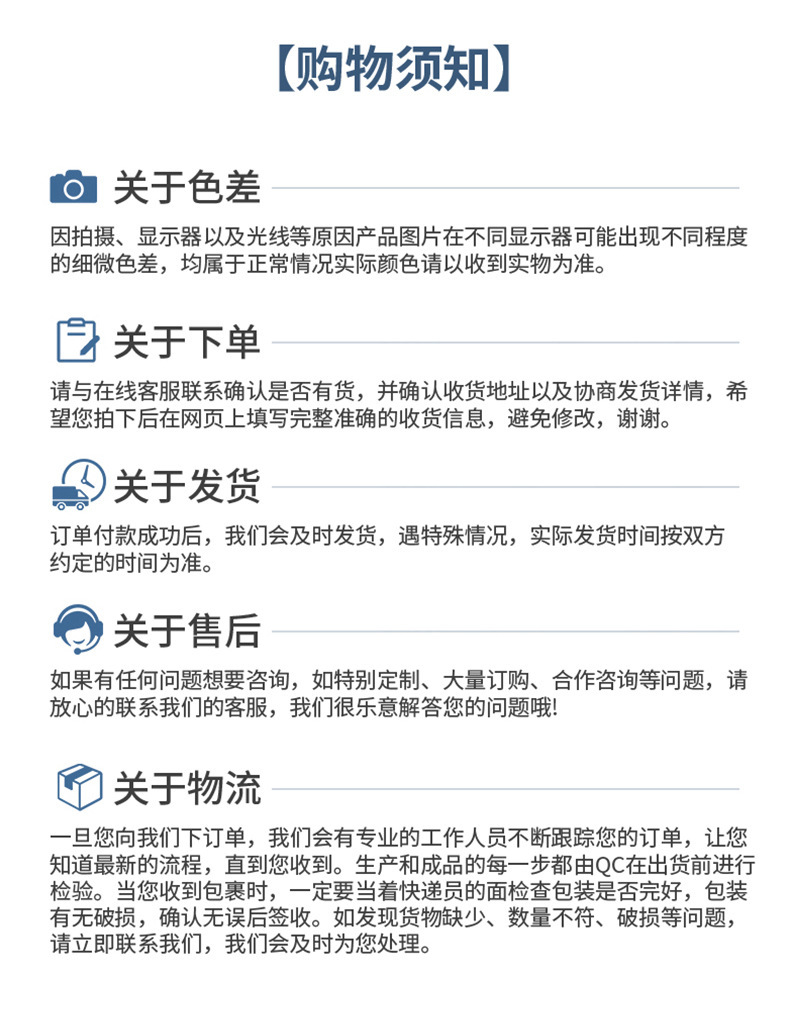 【购物须知】

关于色差

因拍摄、显示器以及光线等原因产品图片在不同显示器可能出现不同程度的细微色差，均属于正常情况实际颜色请以收到实物为准。

关于下单

请与在线客服联系确认是否有货，并确认收货地址以及协商发货详情，希望您拍下后在网页上填写完整准确的收货信息，避免修改，谢谢。

关于发货

订单付款成功后，我们会及时发货，遇特殊情况，实际发货时间按双方约定的时间为准。

关于售后

如果有任何问题想要咨询，如特别定制、大量订购、合作咨询等问题，请放心的联系我们的客服，我们很乐意解答您的问题哦!

关于物流

一旦您向我们下订单，我们会有专业的工作人员不断跟踪您的订单，让您知道最新的流程，直到您收到。生产和成品的每一步都由QC在出货前进行检验。当您收到包裹时，一定要当着快递员的面检查包装是否完好，包装有无破损，确认无误后签收。如发现货物缺少、数量不符、破损等问题，请立即联系我们，我们会及时为您处理。