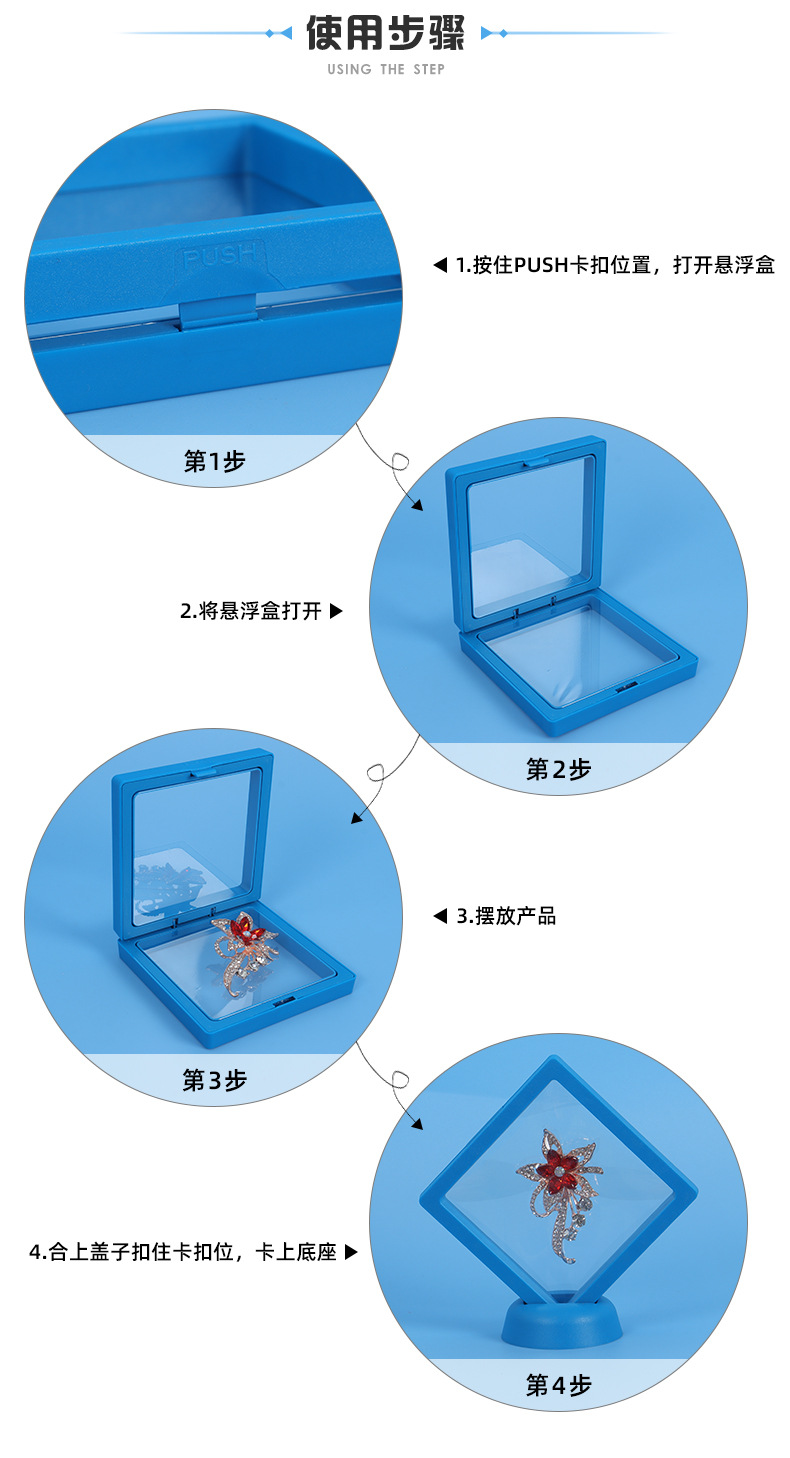 使用步骤
USING THE STEP

PUSH

◀ 1.按住PUSH卡扣位置，打开悬浮盒

第1步

2.将悬浮盒打开 ▶

第2步

◀ 3.摆放产品

第3步

4.合上盖子扣住卡扣位，卡上底座 ▶

第4步