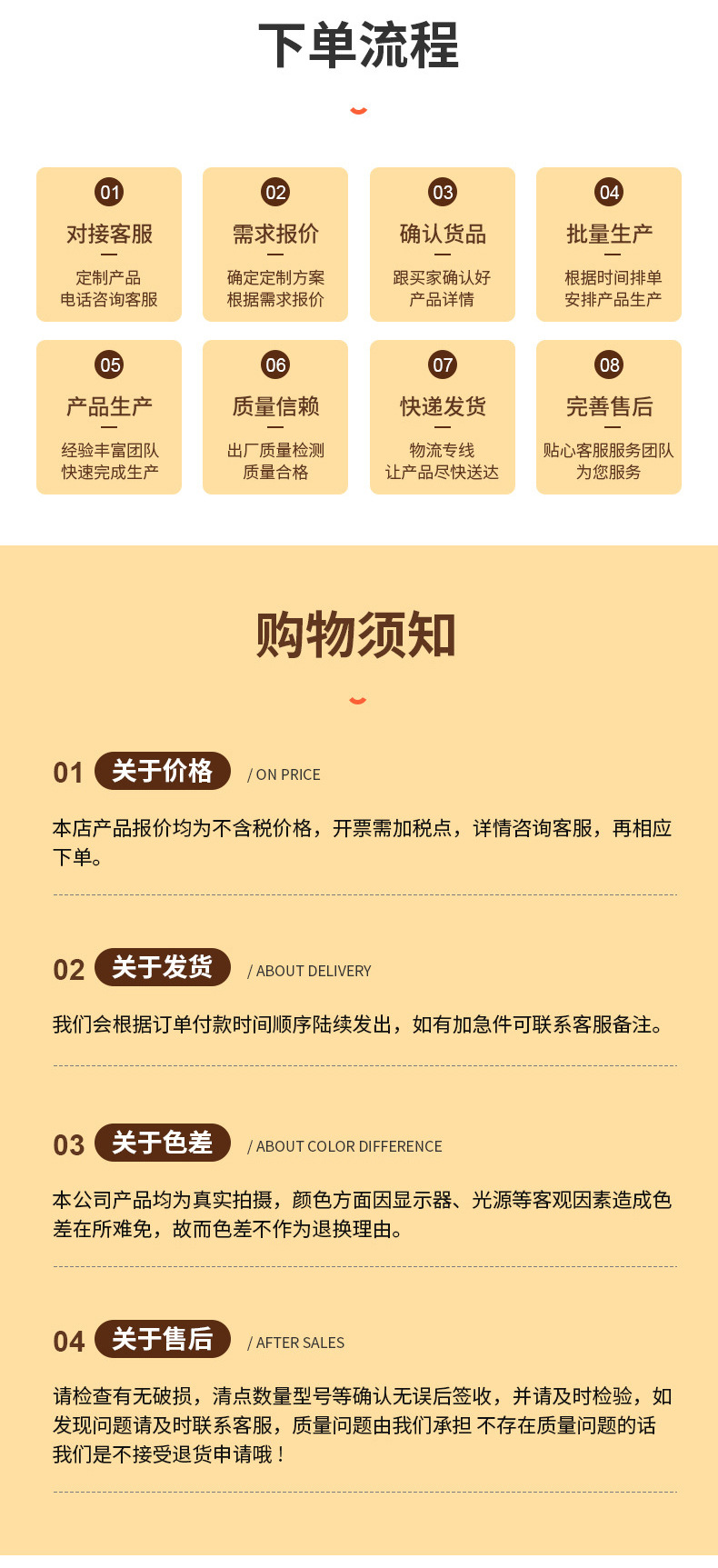 下单流程

01
对接客服
定制产品
电话咨询客服

02
需求报价
确定定制方案
根据需求报价

03
确认货品
跟买家确认好
产品详情

04
批量生产
根据时间排单
安排产品生产

05
产品生产
经验丰富团队
快速完成生产

06
质量信赖
出厂质量检测
质量合格

07
快递发货
物流专线
让产品尽快送达

08
完善售后
贴心客服服务团队
为您服务

购物须知

01 关于价格 / ON PRICE

本店产品报价均为不含税价格，开票需加税点，详情咨询客服，再相应下单。

02 关于发货 / ABOUT DELIVERY

我们会根据订单付款时间顺序陆续发出，如有加急件可联系客服备注。

03 关于色差 / ABOUT COLOR DIFFERENCE

本公司产品均为真实拍摄，颜色方面因显示器、光源等客观因素造成色差在所难免，故而色差不作为退换理由。

04 关于售后 / AFTER SALES

请检查有无破损，清点数量型号等确认无误后签收，并请及时检验，如发现问题请及时联系客服，质量问题由我们承担 不存在质量问题的话我们是不接受退货申请哦！