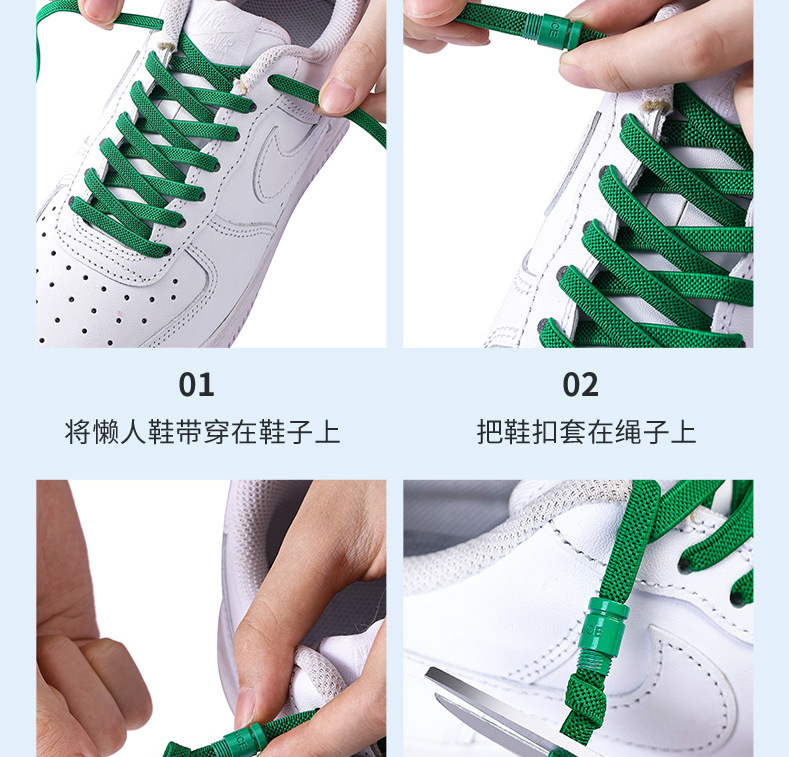 01
将懒人鞋带穿在鞋子上

02
把鞋扣套在绳子上