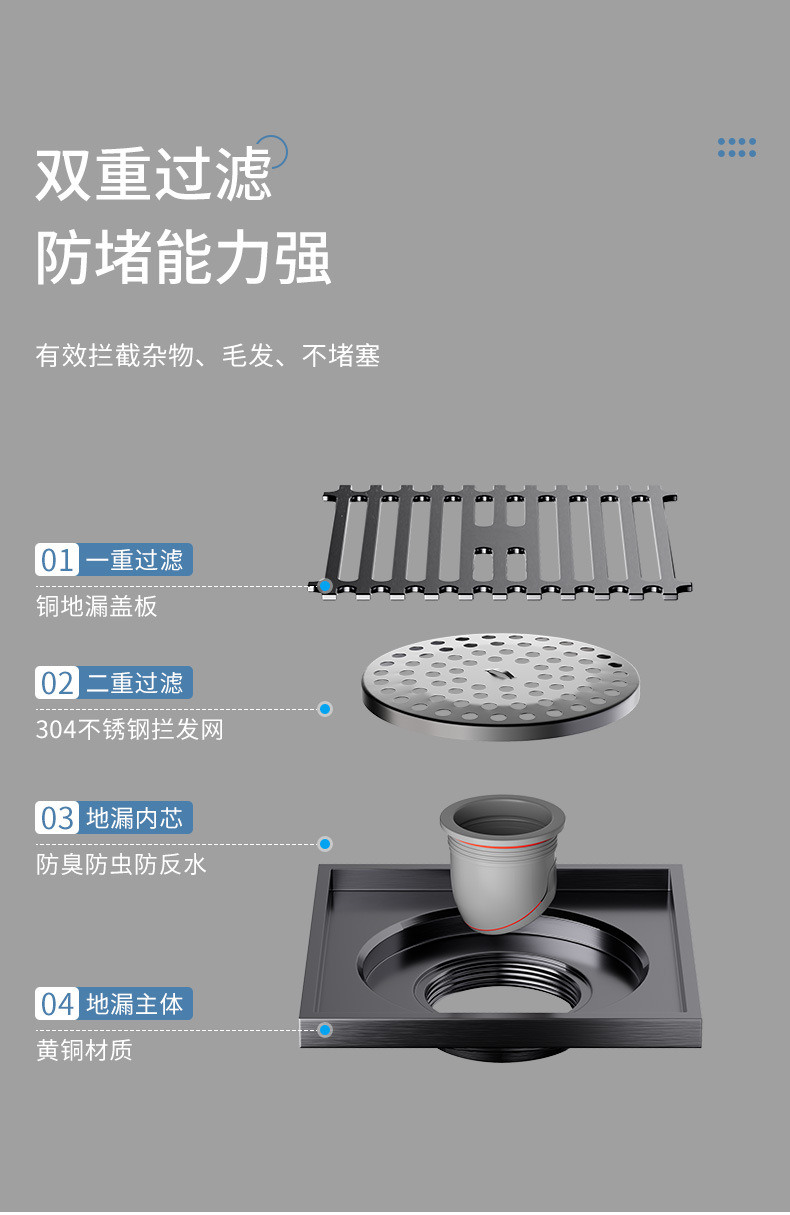 双重过滤
防堵能力强

有效拦截杂物、毛发、不堵塞

01 一重过滤
铜地漏盖板

02 二重过滤
304不锈钢拦发网

03 地漏内芯
防臭防虫防反水

04 地漏主体
黄铜材质