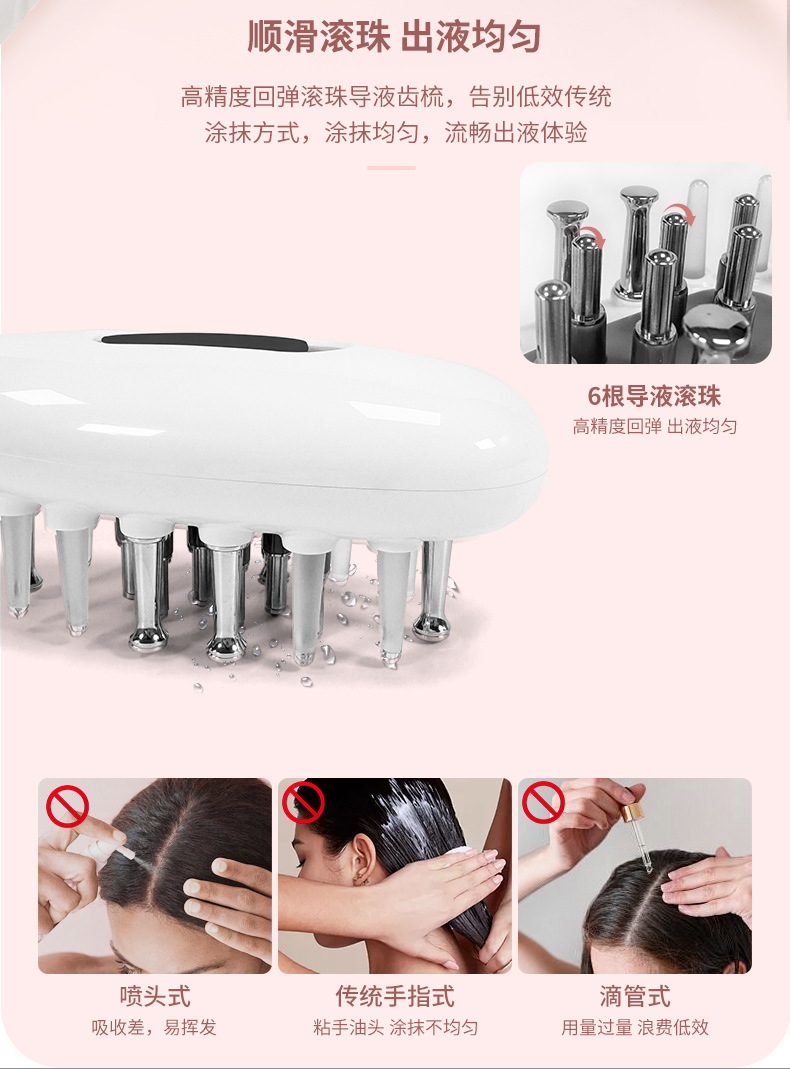 顺滑滚珠 出液均匀

高精度回弹滚珠导液齿梳，告别低效传统涂抹方式，涂抹均匀，流畅出液体验

6根导液滚珠
高精度回弹 出液均匀

喷头式
吸收差，易挥发

传统手指式
粘手油头 涂抹不均匀

滴管式
用量过量 浪费低效