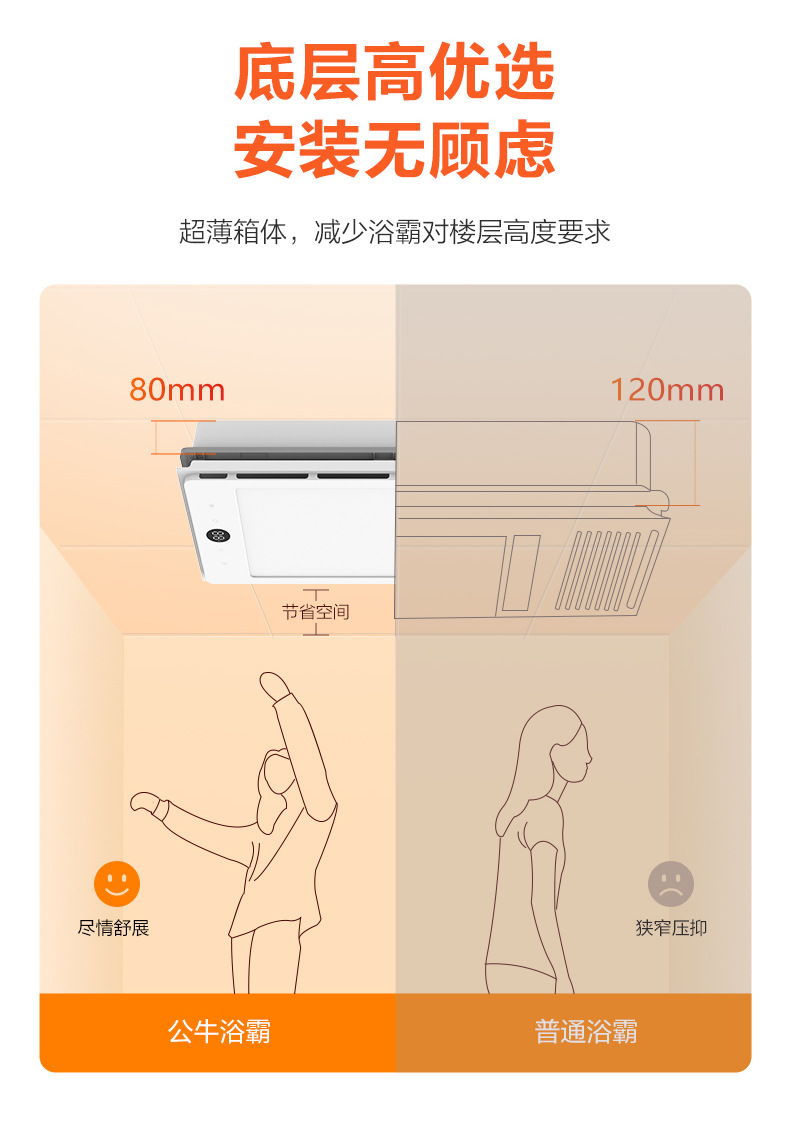 底层高优选
安装无顾虑

超薄箱体，减少浴霸对楼层高度要求

80mm

120mm

节省空间

尽情舒展

狭窄压抑

公牛浴霸

普通浴霸