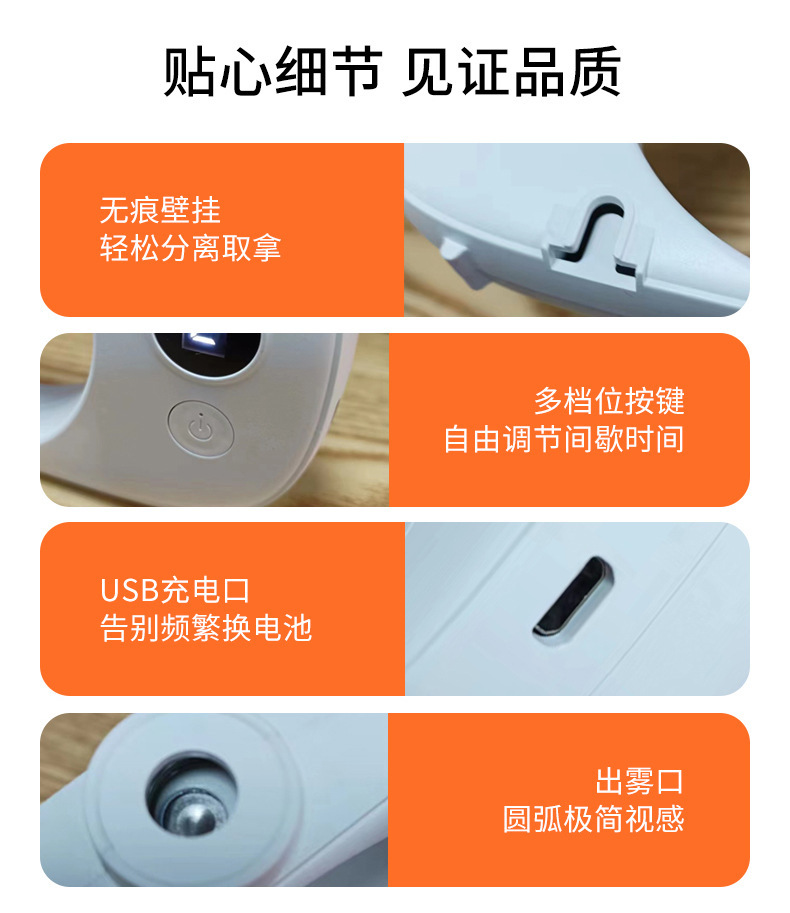 贴心细节 见证品质

无痕壁挂
轻松分离取拿

多档位按键
自由调节间歇时间

USB充电口
告别频繁换电池

出雾口
圆弧极简视感