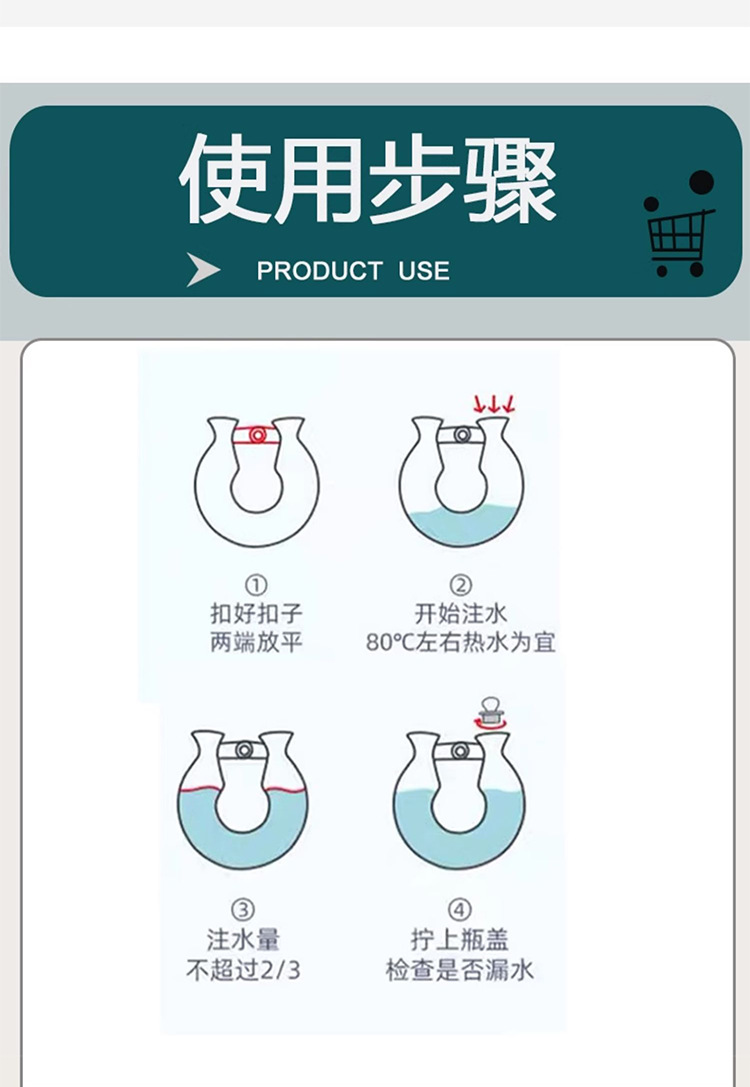 使用步骤

PRODUCT USE

①
扣好扣子
两端放平

②
开始注水
80℃左右热水为宜

③
注水量
不超过2/3

④
拧上瓶盖
检查是否漏水