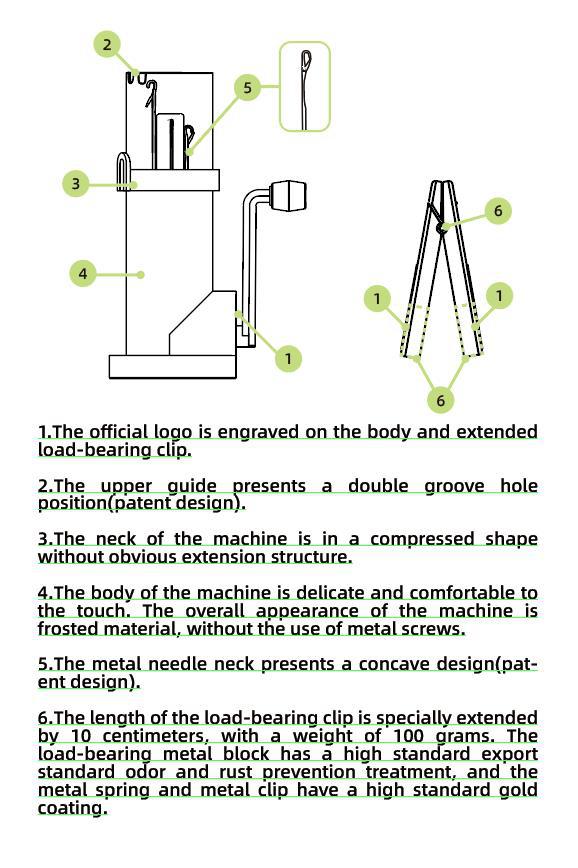 2
5
3
4
1
6
1
1
6

1.The official logo is engraved on the body and extended load-bearing clip.

2.The upper guide presents a double groove hole position(patent design).

3.The neck of the machine is in a compressed shape without obvious extension structure.

4.The body of the machine is delicate and comfortable to the touch. The overall appearance of the machine is frosted material, without the use of metal screws.

5.The metal needle neck presents a concave design(patent design).

6.The length of the load-bearing clip is specially extended by 10 centimeters, with a weight of 100 grams. The load-bearing metal block has a high standard export standard odor and rust prevention treatment, and the metal spring and metal clip have a high standard gold coating.