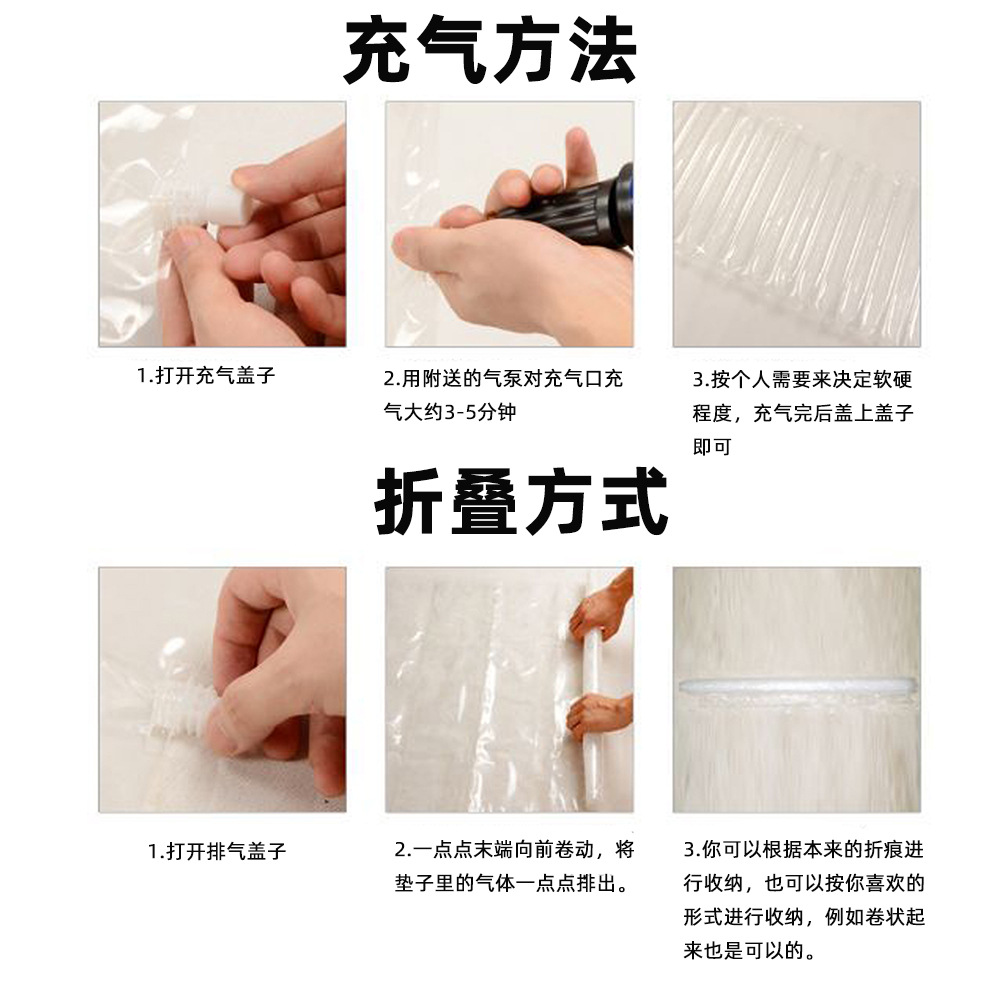 充气方法

1.打开充气盖子

2.用附送的气泵对充气口充气大约3-5分钟

3.按个人需要来决定软硬程度，充气完后盖上盖子即可

折叠方式

1.打开排气盖子

2.一点点末端向前卷动，将垫子里的气体一点点排出。

3.你可以根据本来的折痕进行收纳，也可以按你喜欢的形式进行收纳，例如卷状起来也是可以的。