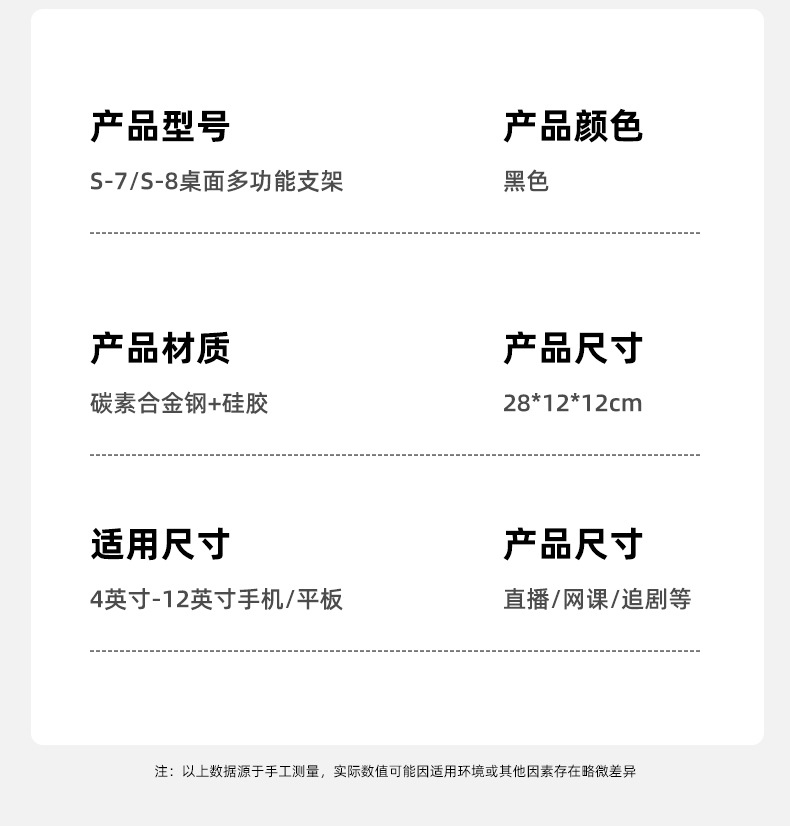 产品型号
S-7/S-8桌面多功能支架

产品颜色
黑色

产品材质
碳素合金钢+硅胶

产品尺寸
28*12*12cm

适用尺寸
4英寸-12英寸手机/平板

产品尺寸
直播/网课/追剧等

注：以上数据源于手工测量，实际数值可能因适用环境或其他因素存在略微差异