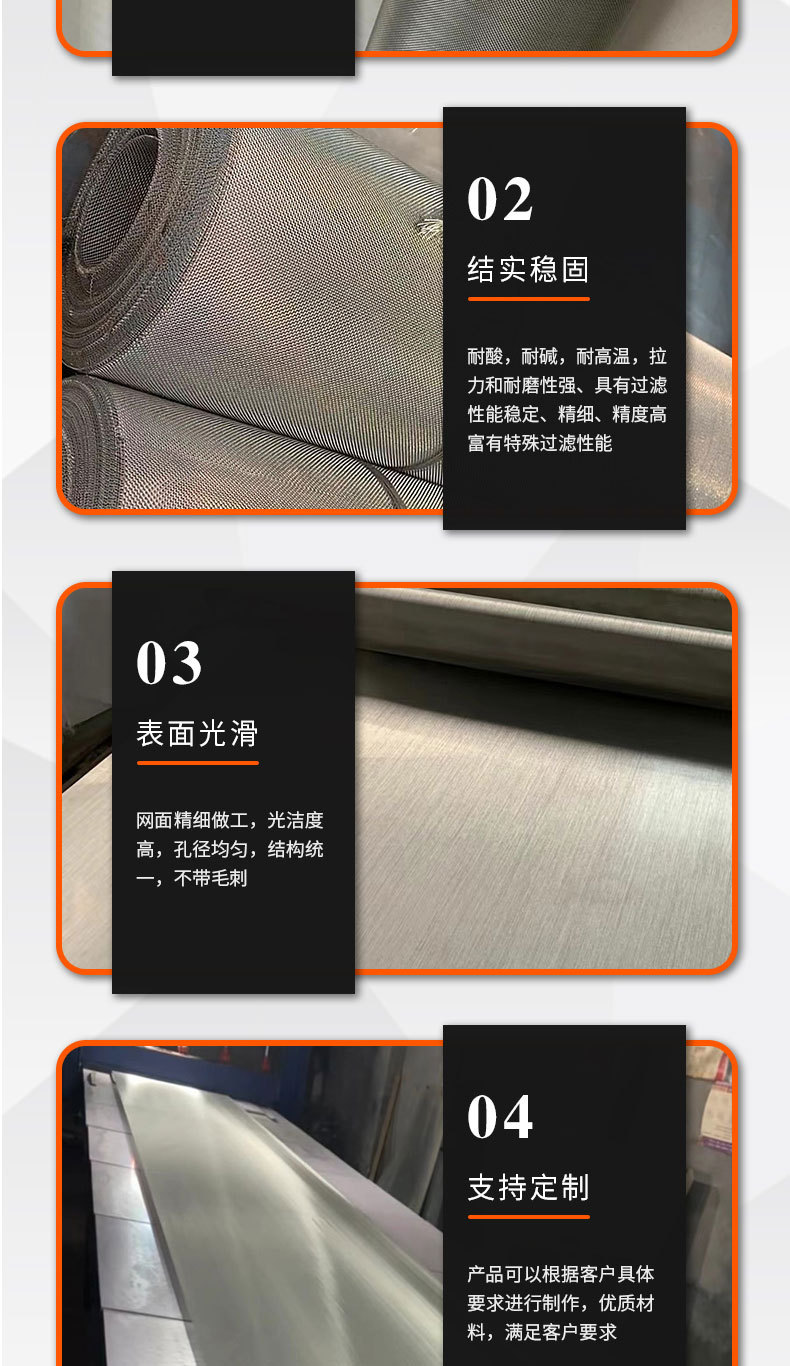 02

结实稳固

耐酸，耐碱，耐高温，拉力和耐磨性强、具有过滤性能稳定、精细、精度高富有特殊过滤性能

03

表面光滑

网面精细做工，光洁度高，孔径均匀，结构统一，不带毛刺

04

支持定制

产品可以根据客户具体要求进行制作，优质材料，满足客户要求