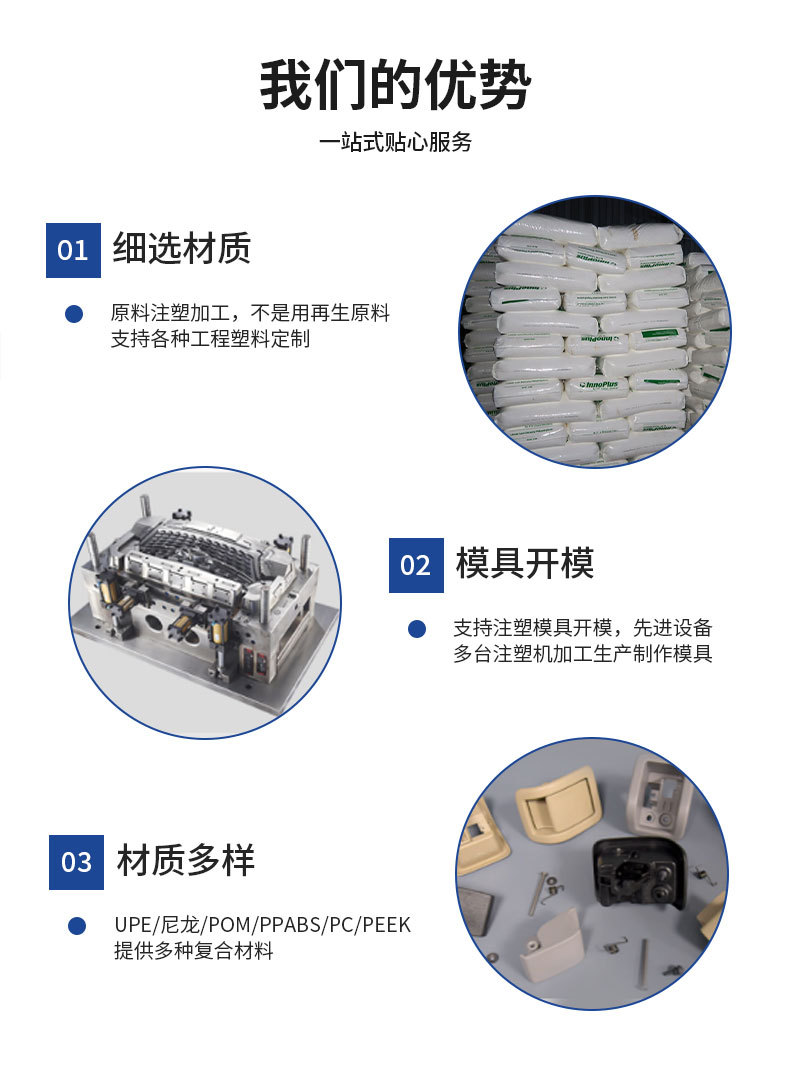 我们的优势

一站式贴心服务

01 细选材质

原料注塑加工，不是用再生原料
支持各种工程塑料定制

InnoPlus

InnoPlus

InnoPlus

02 模具开模

支持注塑模具开模，先进设备
多台注塑机加工生产制作模具

03 材质多样

UPE/尼龙/POM/PPABS/PC/PEEK
提供多种复合材料