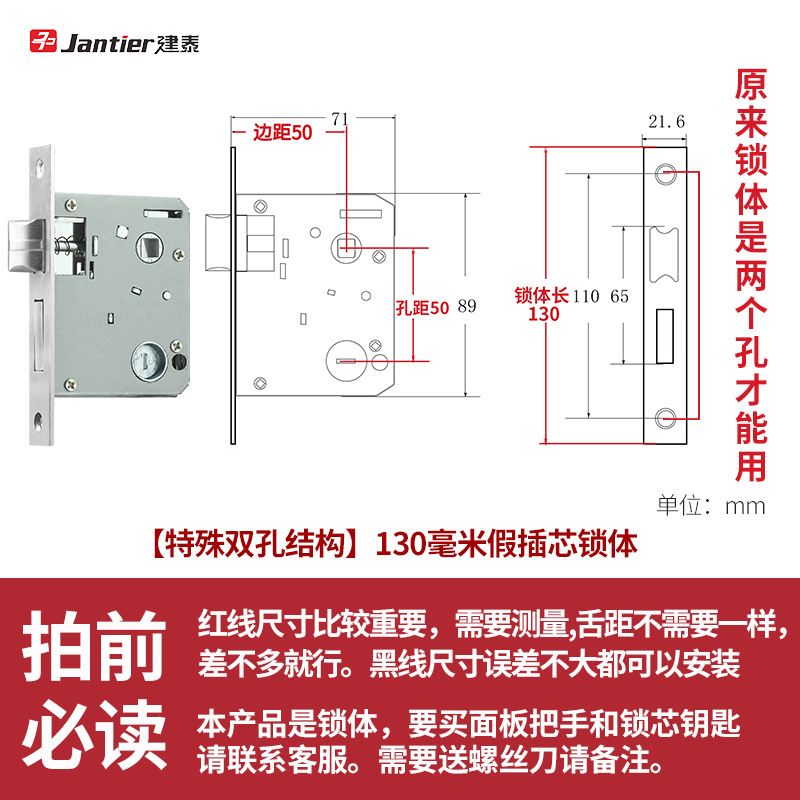 Jantier 建泰

71

边距50

孔距50

89

21.6

锁体长 130

110

65

原来锁体是两个孔才能用

单位：mm

【特殊双孔结构】130毫米假插芯锁体

拍前必读

红线尺寸比较重要，需要测量,舌距不需要一样，差不多就行。黑线尺寸误差不大都可以安装

本产品是锁体，要买面板把手和锁芯钥匙请联系客服。需要送螺丝刀请备注。