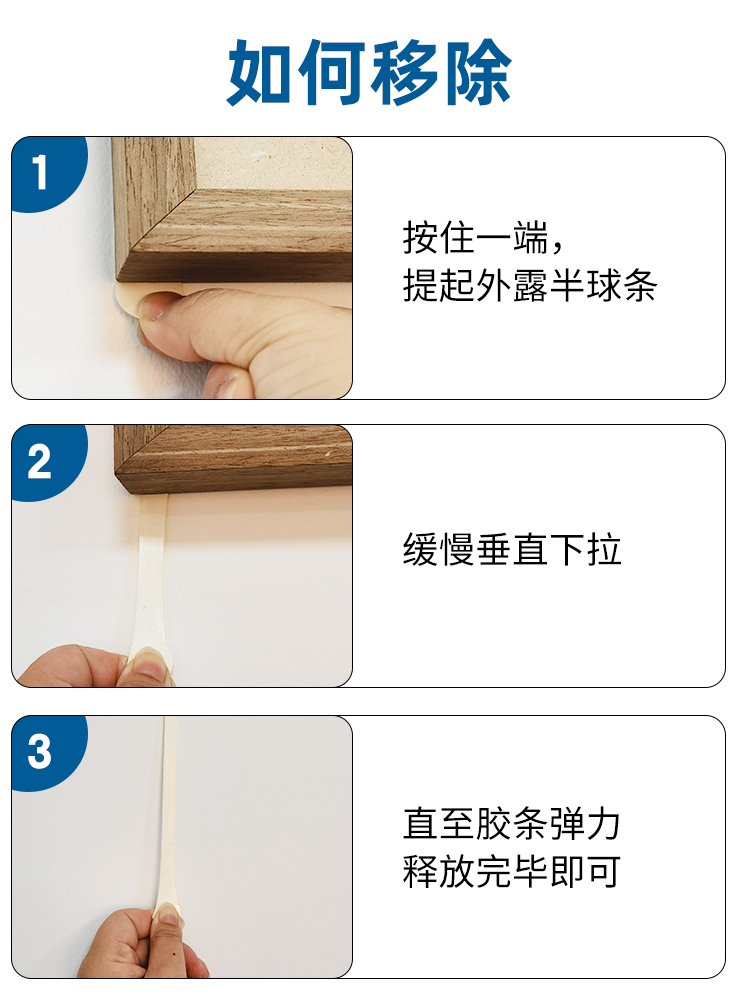 如何移除

1

按住一端，
提起外露半球条

2

缓慢垂直下拉

3

直至胶条弹力
释放完毕即可