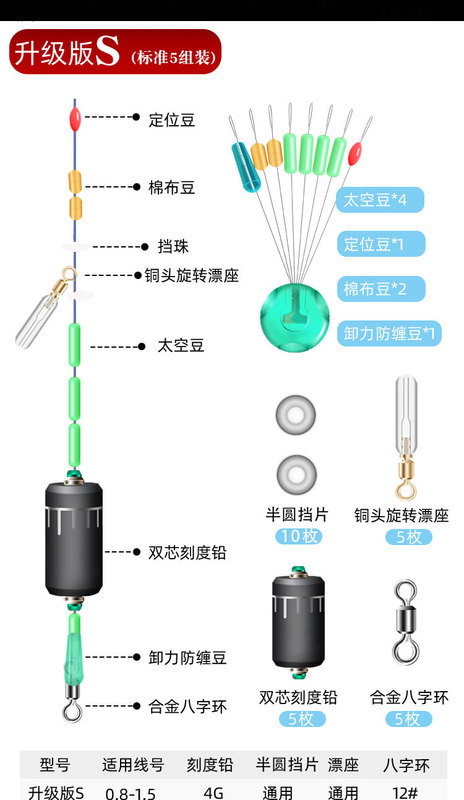 升级版S（标准5组装）

定位豆
棉布豆
挡珠
铜头旋转漂座
太空豆
双芯刻度铅
卸力防缠豆
合金八字环

太空豆*4
定位豆*1
棉布豆*2
卸力防缠豆*1

半圆挡片
10枚
铜头旋转漂座
5枚
双芯刻度铅
5枚
合金八字环
5枚

| 型号 | 适用线号 | 刻度铅 | 半圆挡片 | 漂座 | 八字环 |
|---|---|---|---|---|---|
| 升级版S | 0.8-1.5 | 4G | 通用 | 通用 | 12# |