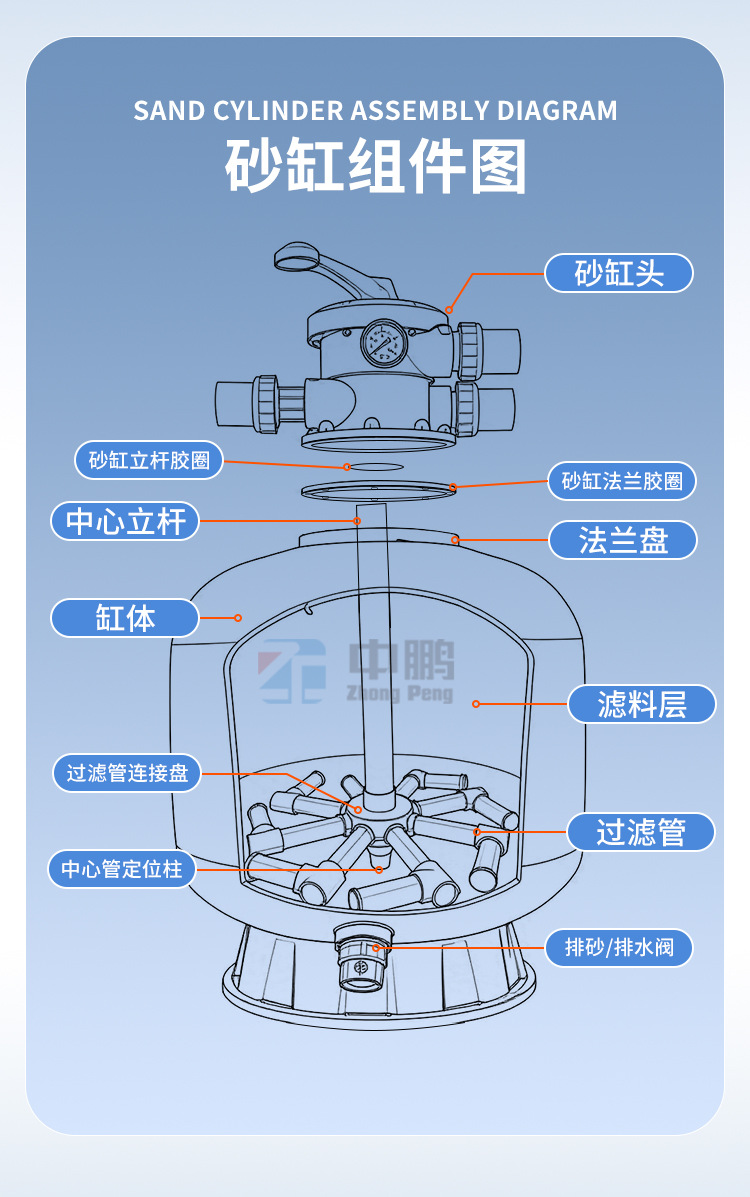 SAND CYLINDER ASSEMBLY DIAGRAM
砂缸组件图

砂缸头
砂缸立杆胶圈
砂缸法兰胶圈
中心立杆
法兰盘
缸体
中鹏
Zhong Peng
滤料层
过滤管连接盘
过滤管
中心管定位柱
排砂/排水阀