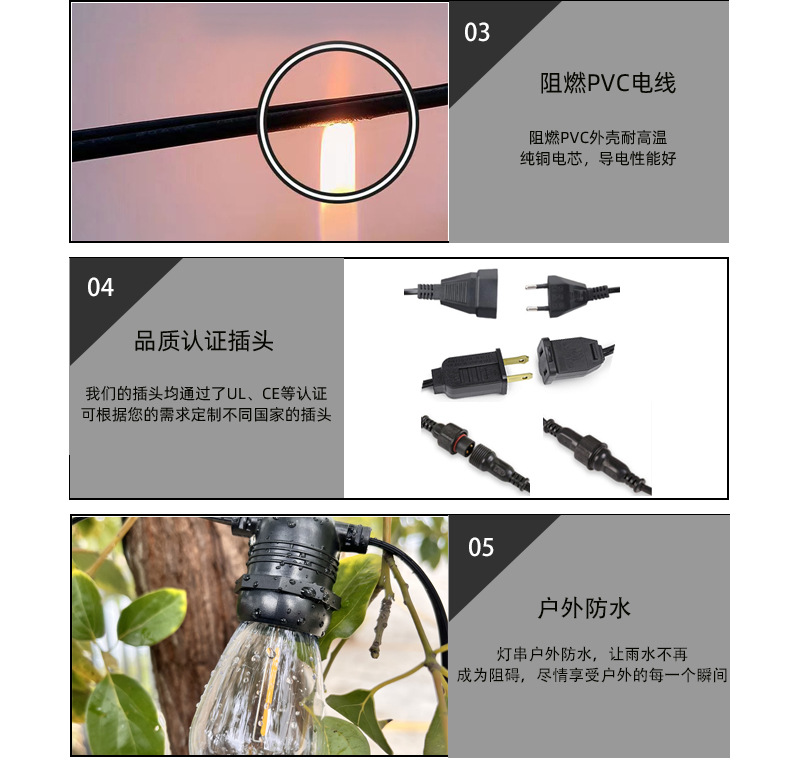 03

阻燃PVC电线

阻燃PVC外壳耐高温
纯铜电芯，导电性能好

04

品质认证插头

我们的插头均通过了UL、CE等认证
可根据您的需求定制不同国家的插头

05

户外防水

灯串户外防水，让雨水不再
成为阻碍，尽情享受户外的每一个瞬间