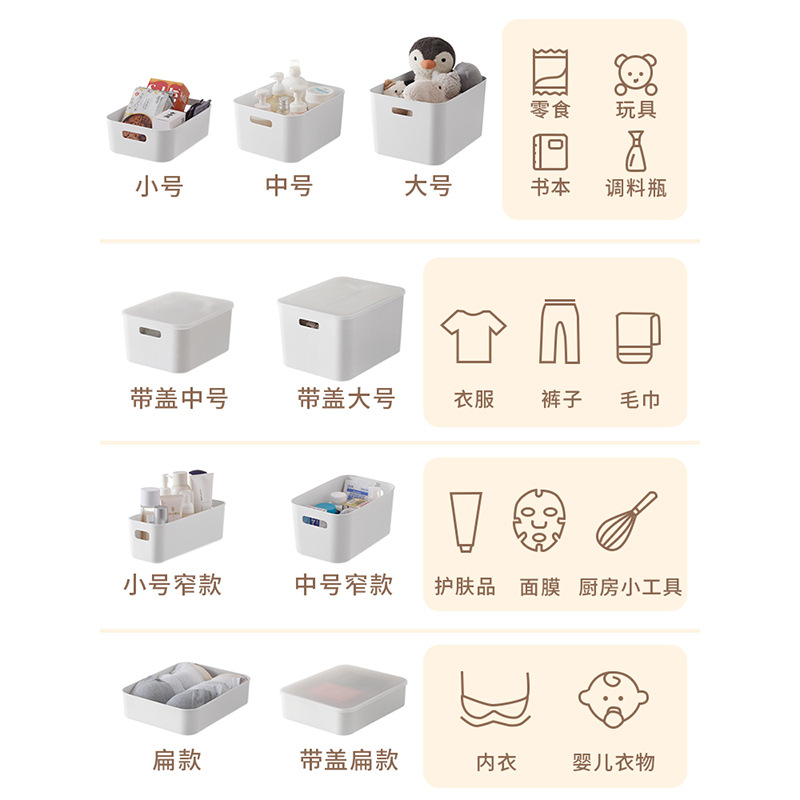 小号 中号 大号

零食 玩具
书本 调料瓶

带盖中号 带盖大号

衣服 裤子 毛巾

小号窄款 中号窄款

护肤品 面膜 厨房小工具

扁款 带盖扁款

内衣 婴儿衣物