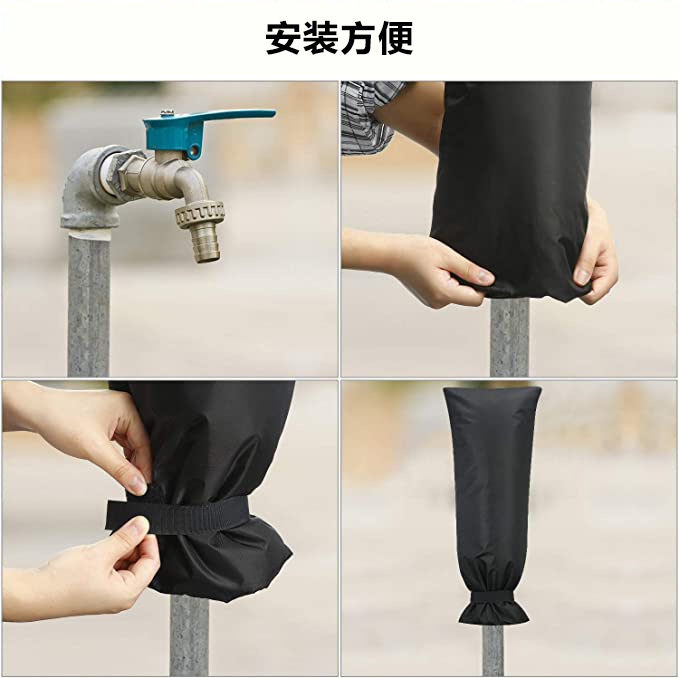 安装方便