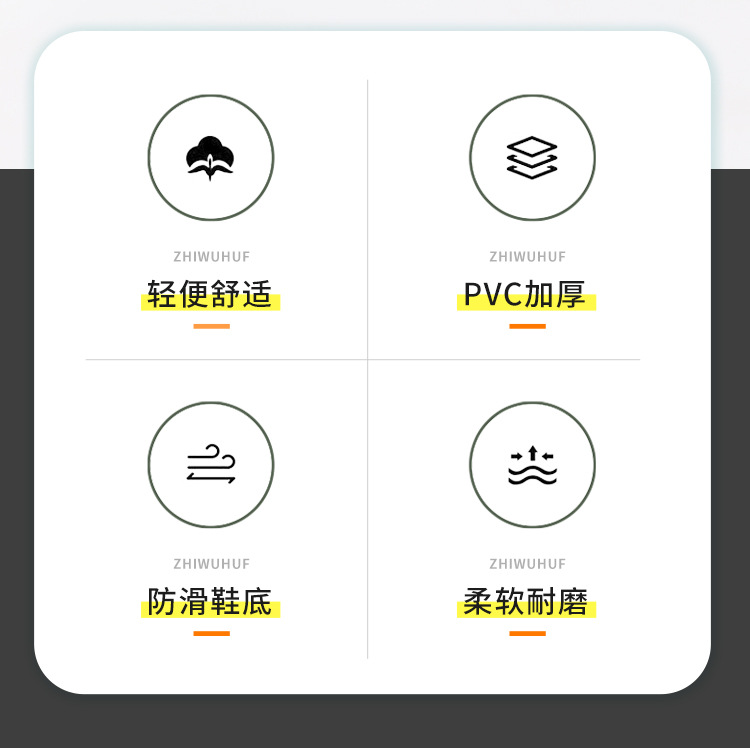 ZHIWUHUF
轻便舒适

ZHIWUHUF
PVC加厚

ZHIWUHUF
防滑鞋底

ZHIWUHUF
柔软耐磨