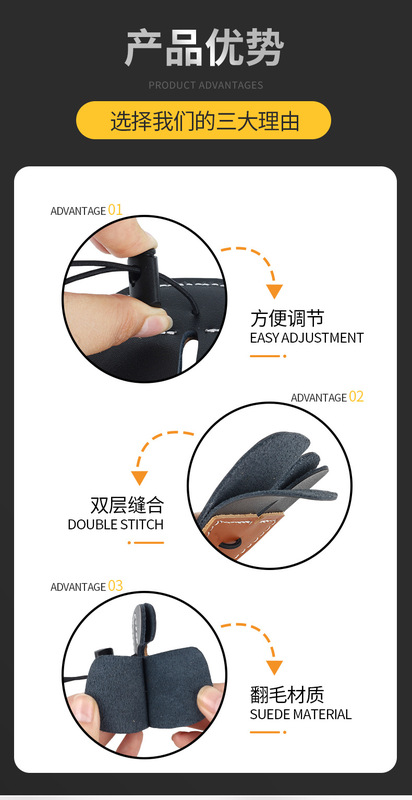 产品优势

PRODUCT ADVANTAGES

选择我们的三大理由

ADVANTAGE 01

方便调节
EASY ADJUSTMENT

ADVANTAGE 02

双层缝合
DOUBLE STITCH

ADVANTAGE 03

翻毛材质
SUEDE MATERIAL