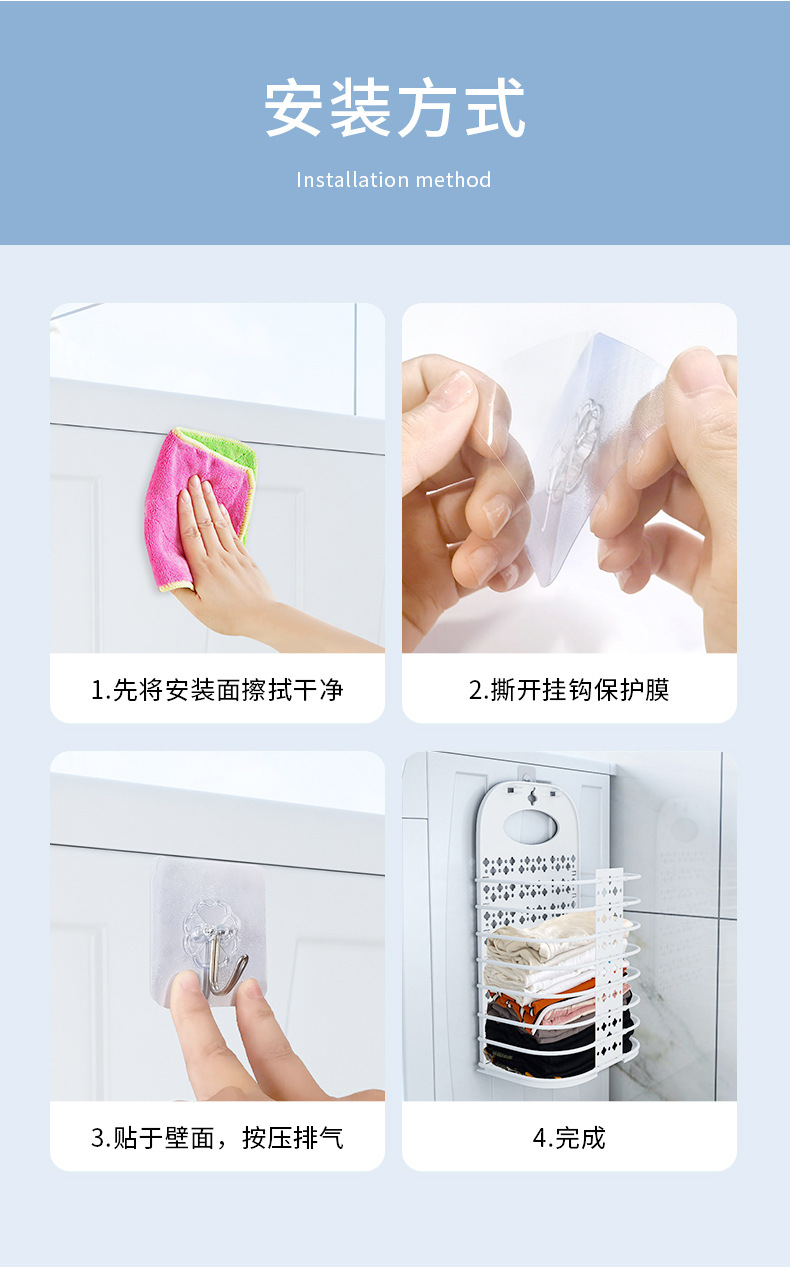 安装方式

Installation method

1.先将安装面擦拭干净

2.撕开挂钩保护膜

3.贴于壁面，按压排气

4.完成