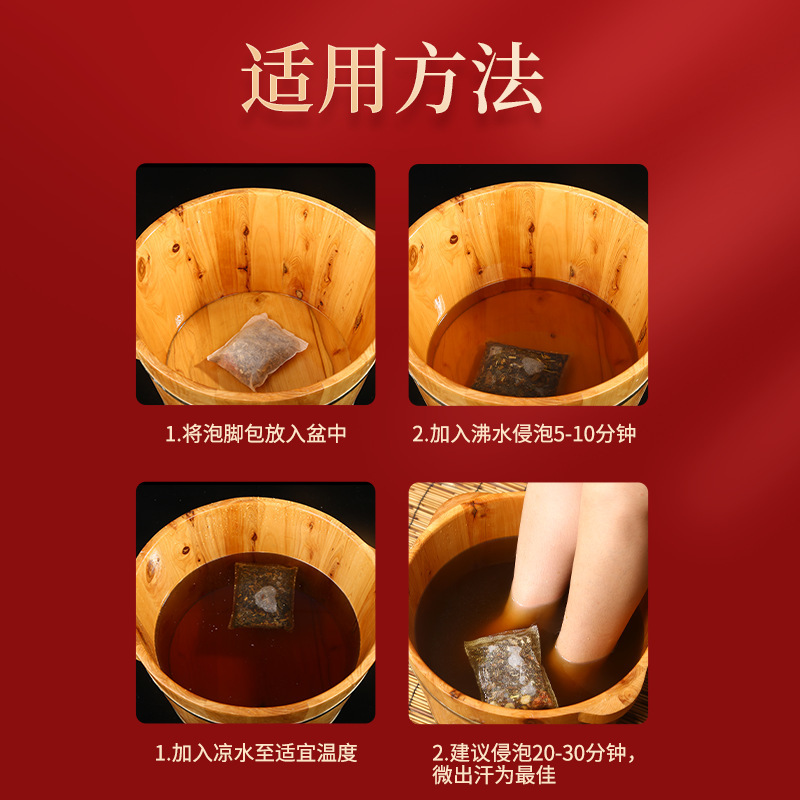 适用方法

1.将泡脚包放入盆中

2.加入沸水侵泡5-10分钟

1.加入凉水至适宜温度

2.建议侵泡20-30分钟，微出汗为最佳